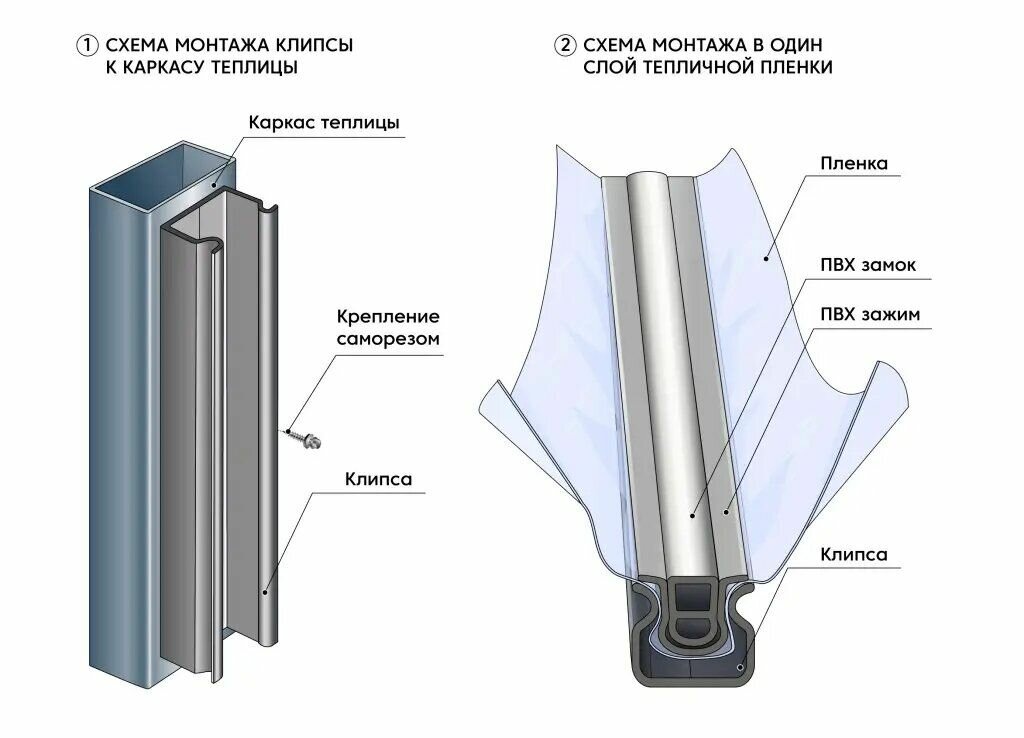 1 СХЕМА МОНТАЖА КЛИПСЫ К КАРКАСУ ТЕПЛИЦЫ

Каркас теплицы

Крепление саморезом

Клипса

2 СХЕМА МОНТАЖА В ОДИН СЛОЙ ТЕПЛИЧНОЙ ПЛЕНКИ

Пленка

ПВХ замок

ПВХ зажим

Клипса