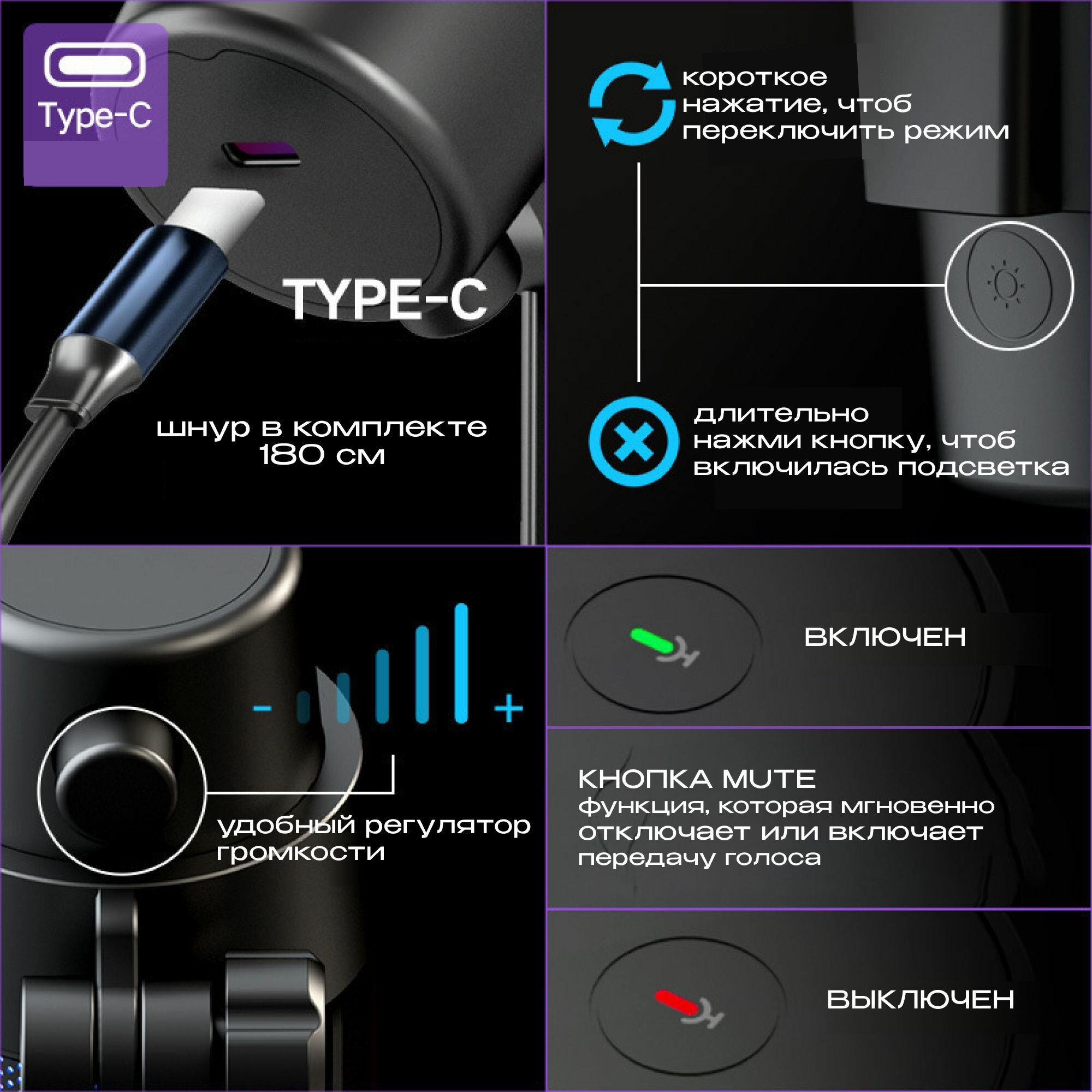 Type-C

TYPE-C

шнур в комплекте 180 см

короткое нажатие, чтоб переключить режим

длительно нажми кнопку, чтоб включилась подсветка

- +

удобный регулятор громкости

ВКЛЮЧЕН

КНОПКА MUTE
функция, которая мгновенно отключает или включает передачу голоса

ВЫКЛЮЧЕН