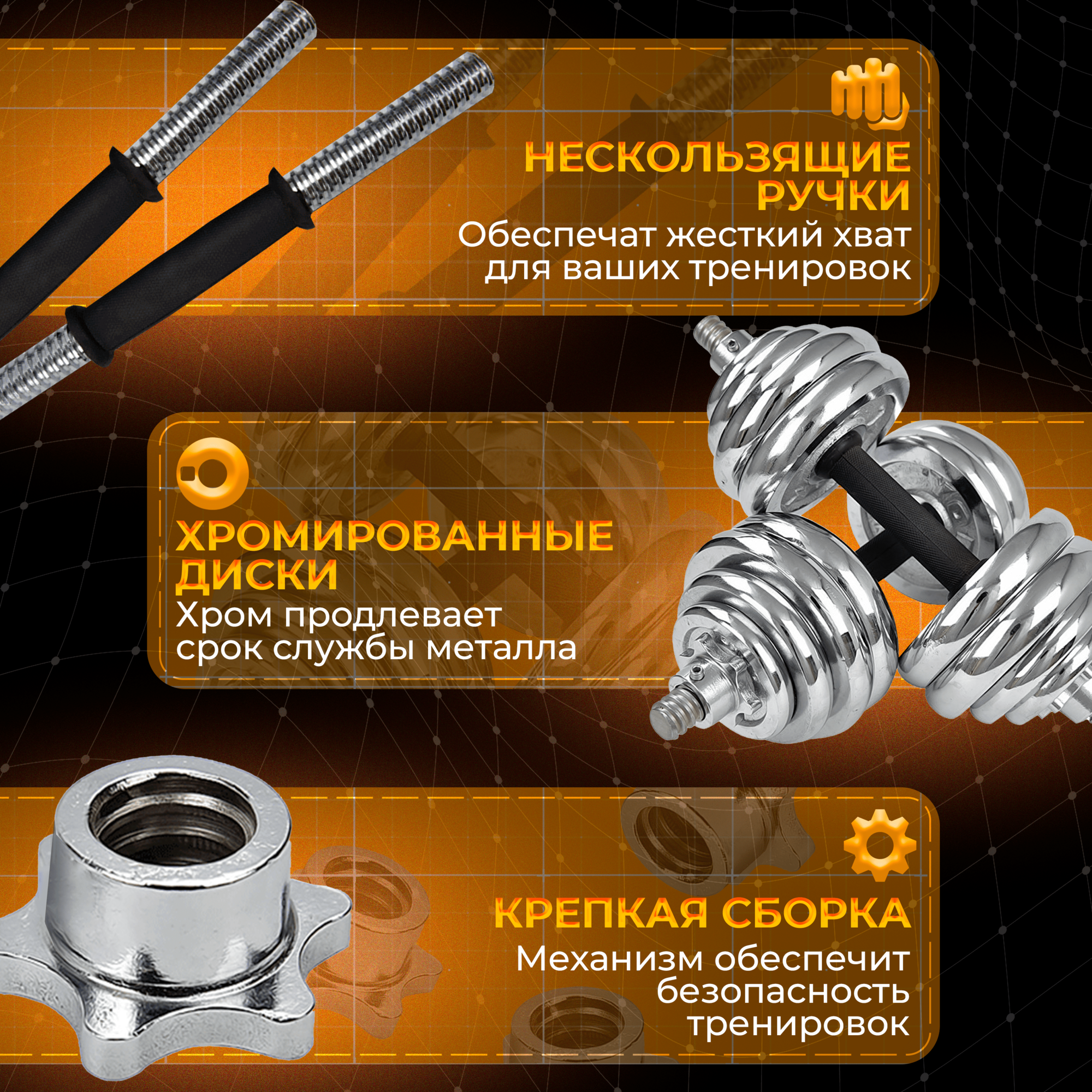 НЕСКОЛЬЗЯЩИЕ РУЧКИ
Обеспечат жесткий хват для ваших тренировок

ХРОМИРОВАННЫЕ ДИСКИ
Хром продлевает срок службы металла

КРЕПКАЯ СБОРКА
Механизм обеспечит безопасность тренировок