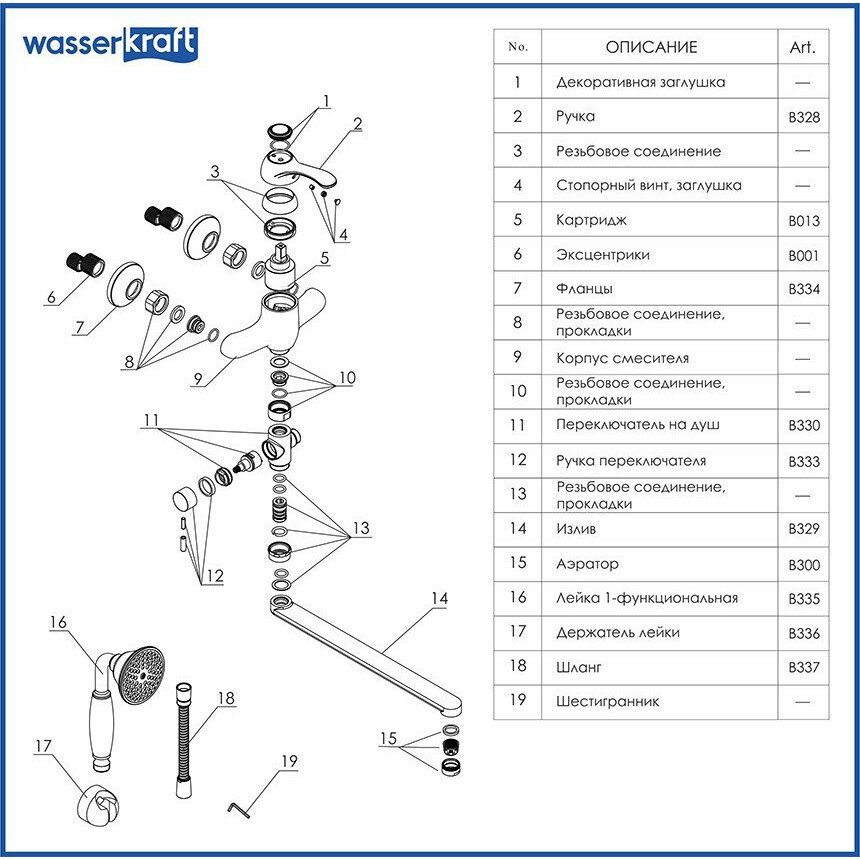 wasserkraft

1
2
3
4
5
6
7
8
9
10
11
12
13
14
15
16
17
18
19

| No. | ОПИСАНИЕ | Art. |
|---|---|---|
| 1 | Декоративная заглушка | — |
| 2 | Ручка | B328 |
| 3 | Резьбовое соединение | — |
| 4 | Стопорный винт, заглушка | — |
| 5 | Картридж | B013 |
| 6 | Эксцентрики | B001 |
| 7 | Фланцы | B334 |
| 8 | Резьбовое соединение, прокладки | — |
| 9 | Корпус смесителя | — |
| 10 | Резьбовое соединение, прокладки | — |
| 11 | Переключатель на душ | B330 |
| 12 | Ручка переключателя | B333 |
| 13 | Резьбовое соединение, прокладки | — |
| 14 | Излив | B329 |
| 15 | Аэратор | B300 |
| 16 | Лейка 1-функциональная | B335 |
| 17 | Держатель лейки | B336 |
| 18 | Шланг | B337 |
| 19 | Шестигранник | — |