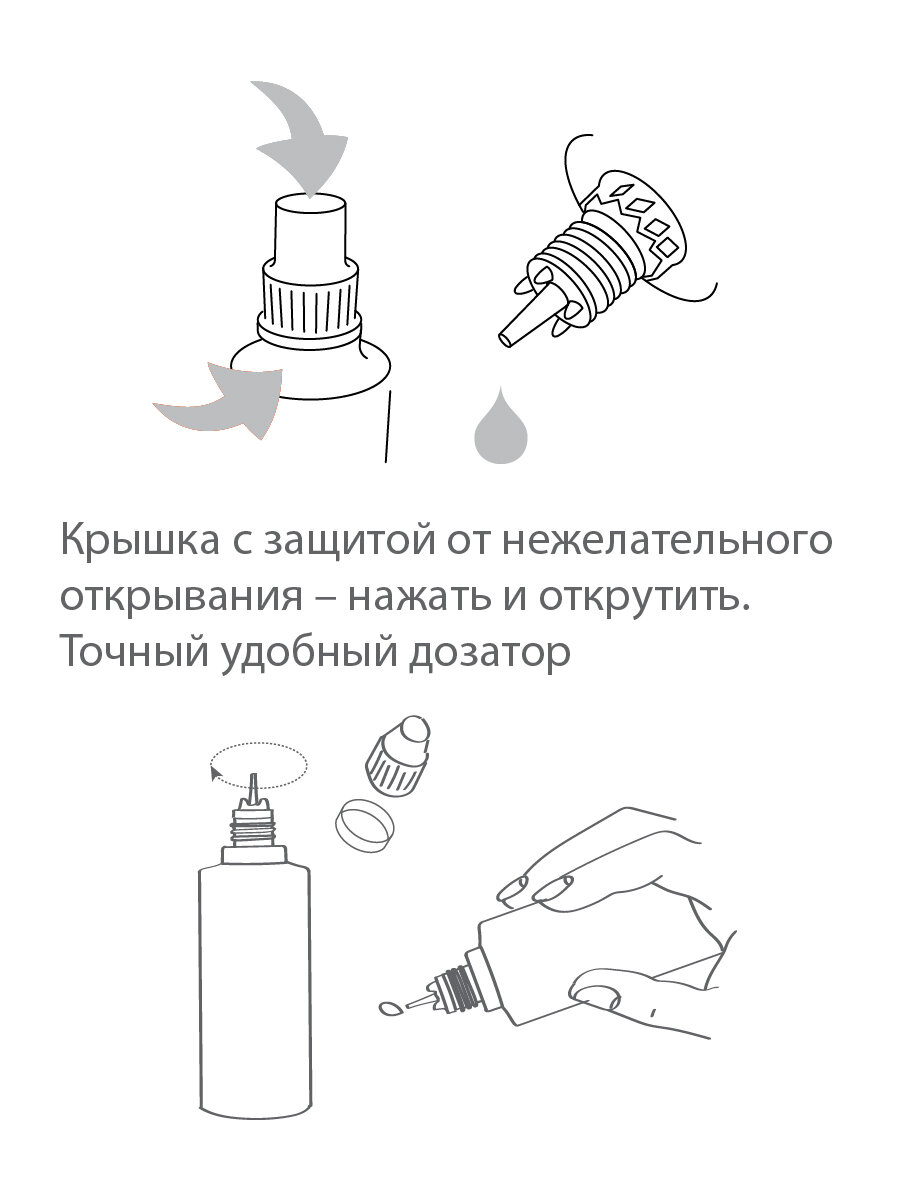 Крышка с защитой от нежелательного открывания – нажать и открутить. Точный удобный дозатор