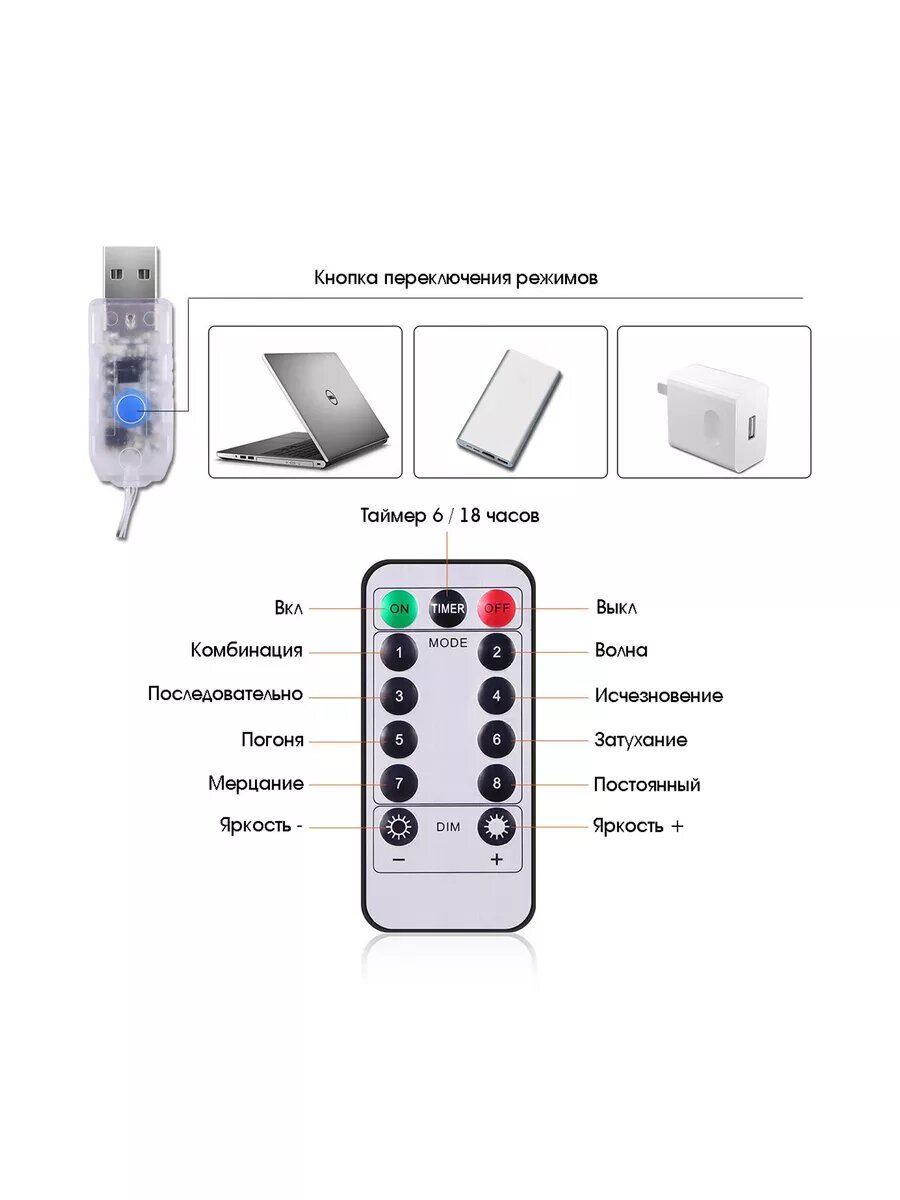 Кнопка переключения режимов

Таймер 6 / 18 часов

Вкл
ON
TIMER
OFF
Выкл

MODE
Комбинация
1
2
Волна

Последовательно
3
4
Исчезновение

Погоня
5
6
Затухание

Мерцание
7
8
Постоянный

Яркость -
DIM
Яркость +
−
+