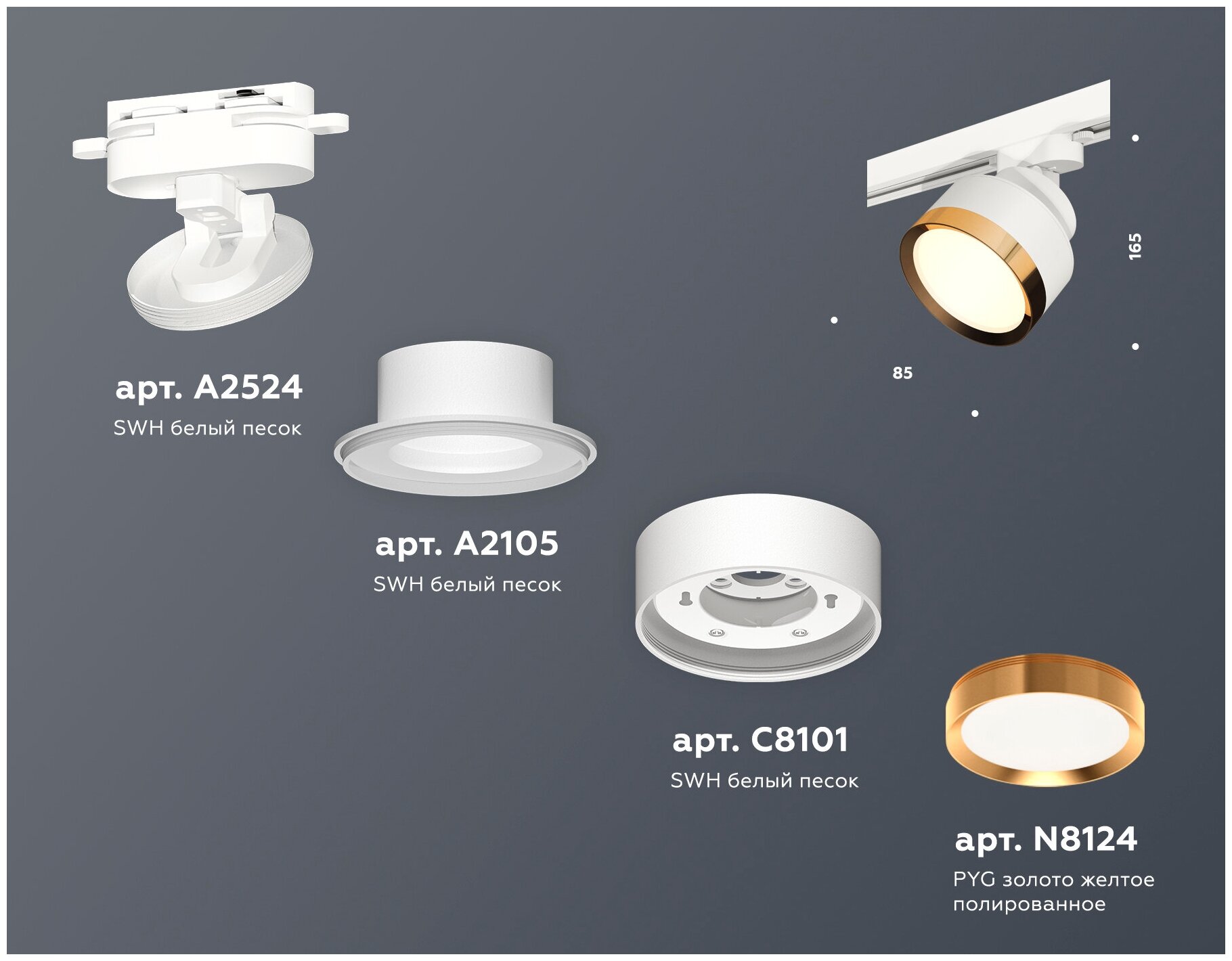 арт. A2524
SWH белый песок

165

85

арт. A2105
SWH белый песок

арт. C8101
SWH белый песок

арт. N8124
PYG золото желтое полированное