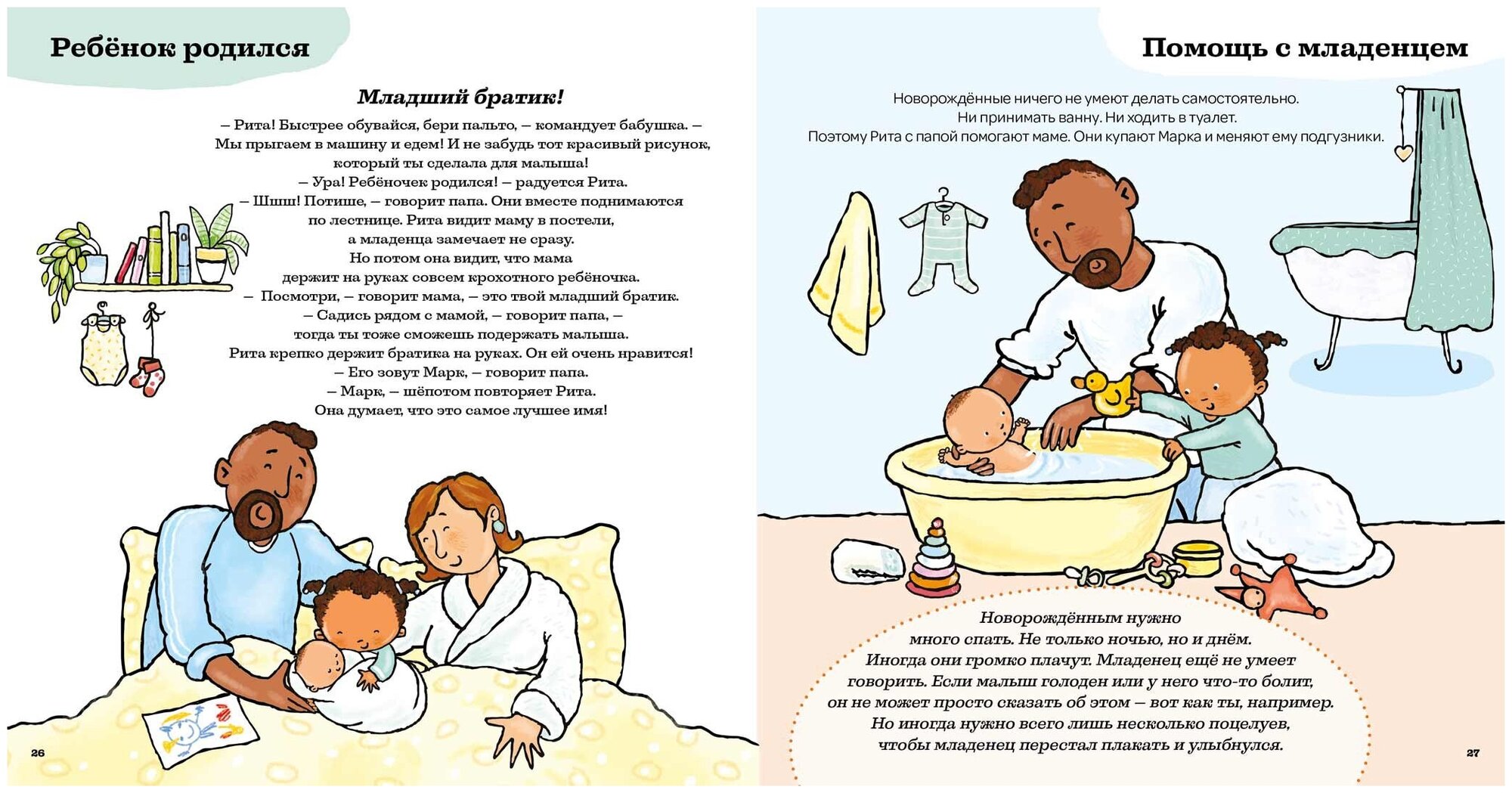 Ребёнок родился

Младший братик!

– Рита! Быстрее обувайся, бери пальто, – командует бабушка. – Мы прыгаем в машину и едем! И не забудь тот красивый рисунок, который ты сделала для малыша!
– Ура! Ребёночек родился! – радуется Рита.
– Шшш! Потише, – говорит папа. Они вместе поднимаются по лестнице. Рита видит маму в постели, а младенца замечает не сразу.
Но потом она видит, что мама держит на руках совсем крохотного ребёночка.
– Посмотри, – говорит мама, – это твой младший братик.
– Садись рядом с мамой, – говорит папа, – тогда ты тоже сможешь подержать малыша.
Рита крепко держит братика на руках. Он ей очень нравится!
– Его зовут Марк, – говорит папа.
– Марк, – шёпотом повторяет Рита.
Она думает, что это самое лучшее имя!

26

Помощь с младенцем

Новорождённые ничего не умеют делать самостоятельно.
Ни принимать ванну. Ни ходить в туалет.
Поэтому Рита с папой помогают маме. Они купают Марка и меняют ему подгузники.

Новорождённым нужно много спать. Не только ночью, но и днём.
Иногда они громко плачут. Младенец ещё не умеет говорить. Если малыш голоден или у него что-то болит, он не может просто сказать об этом – вот как ты, например.
Но иногда нужно всего лишь несколько поцелуев, чтобы младенец перестал плакать и улыбнулся.

27