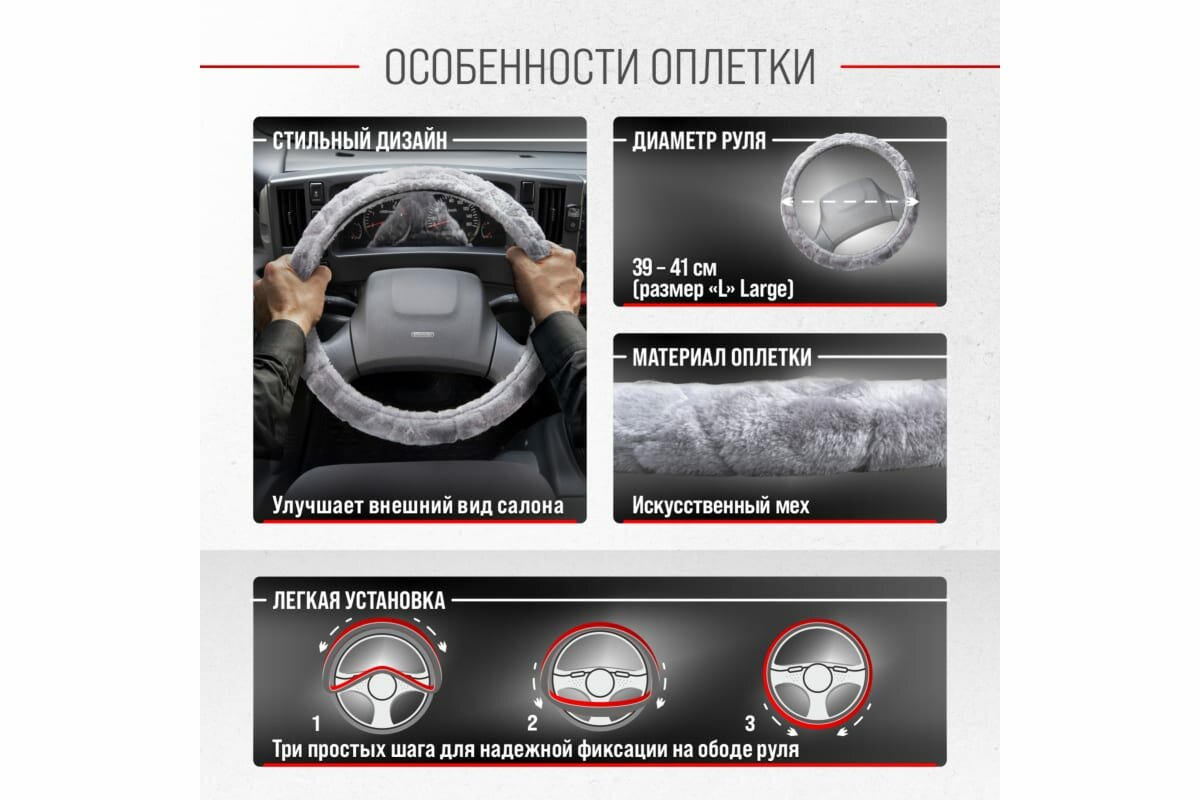 ОСОБЕННОСТИ ОПЛЕТКИ

СТИЛЬНЫЙ ДИЗАЙН

Улучшает внешний вид салона

ДИАМЕТР РУЛЯ

39 – 41 см
(размер «L» Large)

МАТЕРИАЛ ОПЛЕТКИ

Искусственный мех

ЛЕГКАЯ УСТАНОВКА

1

2

3

Три простых шага для надежной фиксации на ободе руля