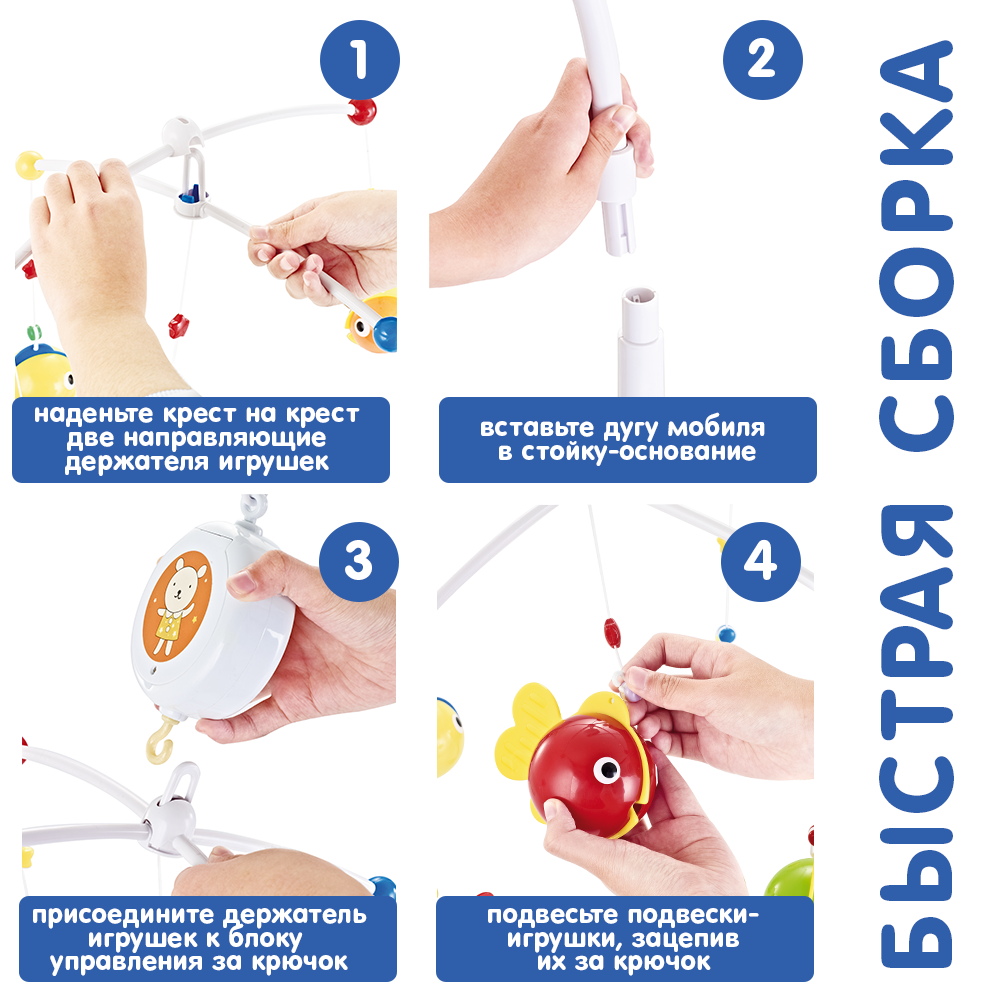 1

наденьте крест на крест две направляющие держателя игрушек

2

вставьте дугу мобиля в стойку-основание

3

присоедините держатель игрушек к блоку управления за крючок

4

подвесьте подвески-игрушки, зацепив их за крючок

БЫСТРАЯ СБОРКА