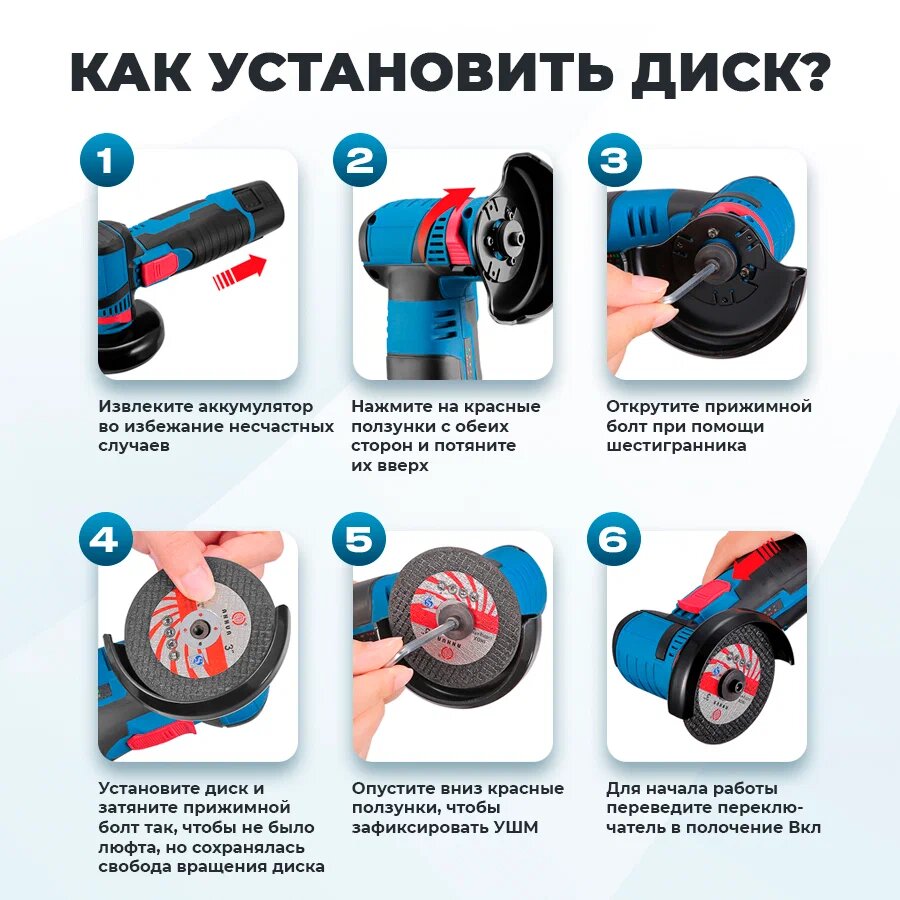 КАК УСТАНОВИТЬ ДИСК?

1

Извлеките аккумулятор во избежание несчастных случаев

2

Нажмите на красные ползунки с обеих сторон и потяните их вверх

3

Открутите прижимной болт при помощи шестигранника

4

Установите диск и затяните прижимной болт так, чтобы не было люфта, но сохранялась свобода вращения диска

5

Опустите вниз красные ползунки, чтобы зафиксировать УШМ

6

Для начала работы переведите переключатель в полочение Вкл