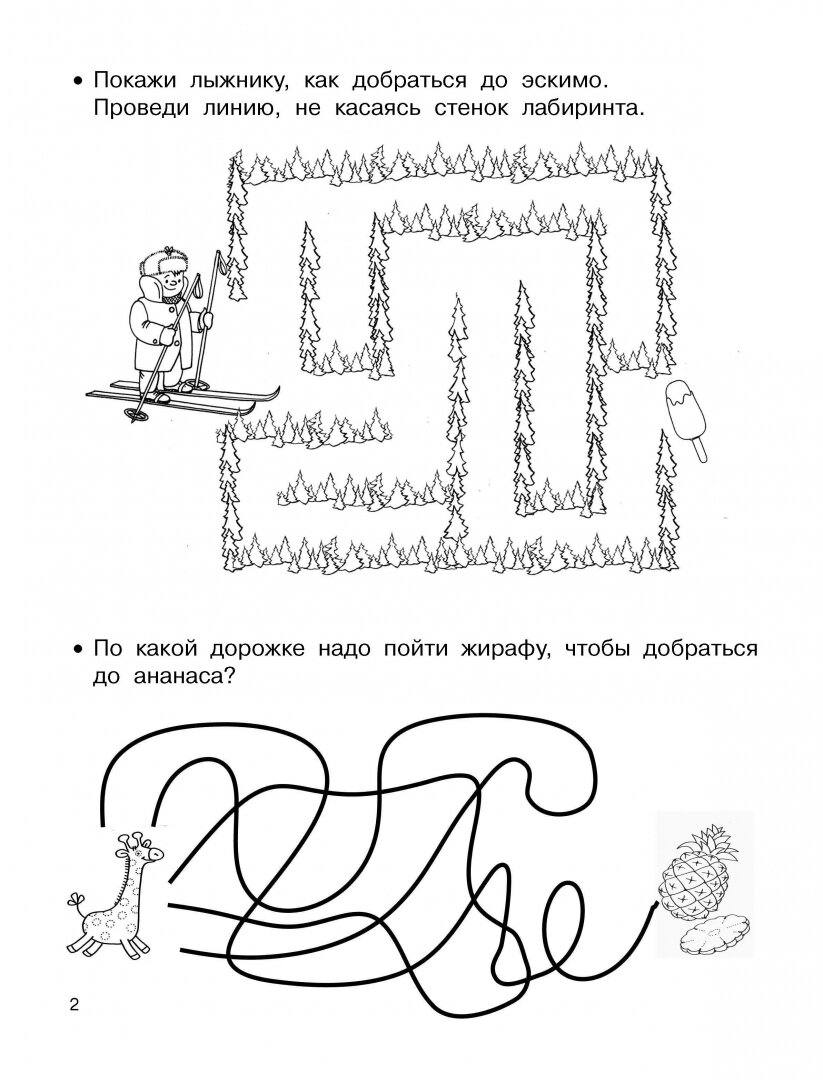 • Покажи лыжнику, как добраться до эскимо. Проведи линию, не касаясь стенок лабиринта.

• По какой дорожке надо пойти жирафу, чтобы добраться до ананаса?

2