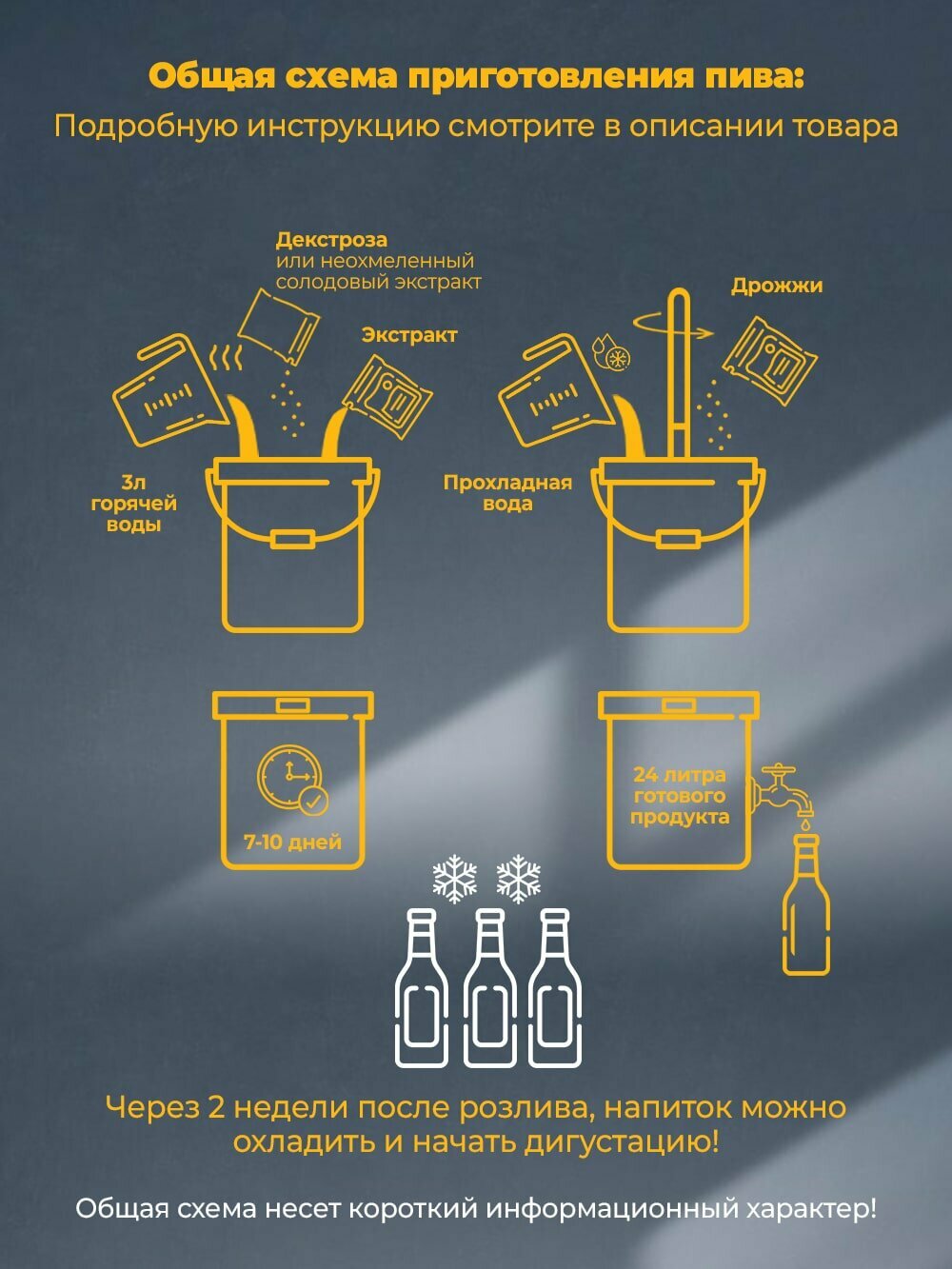 Общая схема приготовления пива:
Подробную инструкцию смотрите в описании товара

Декстроза
или неохмеленный солодовый экстракт

Экстракт

3л горячей воды

Дрожжи

Прохладная вода

7-10 дней

24 литра готового продукта

Через 2 недели после розлива, напиток можно охладить и начать дигустацию!

Общая схема несет короткий информационный характер!