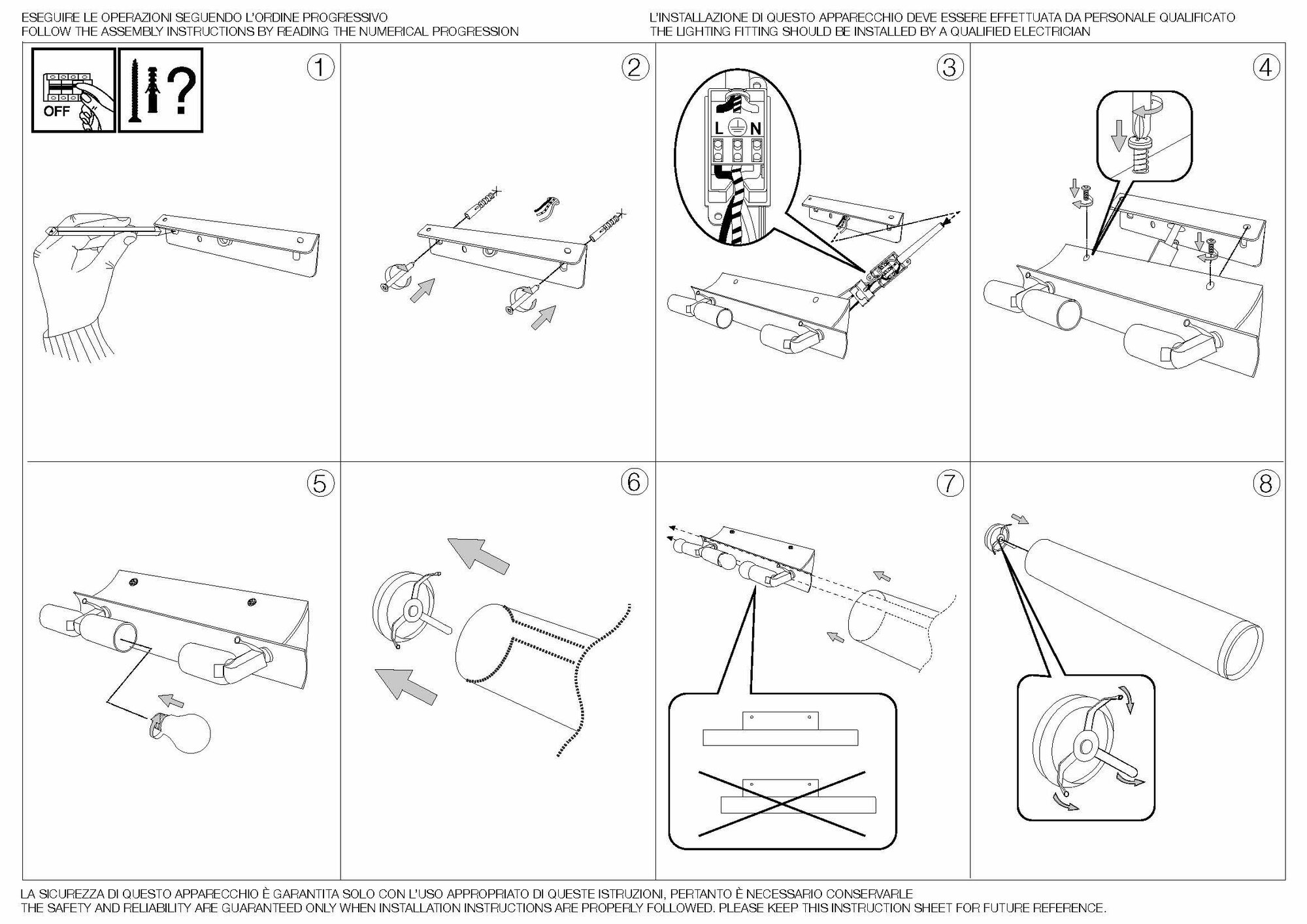 ESEGUIRE LE OPERAZIONI SEGUENDO L'ORDINE PROGRESSIVO
FOLLOW THE ASSEMBLY INSTRUCTIONS BY READING THE NUMERICAL PROGRESSION

L'INSTALLAZIONE DI QUESTO APPARECCHIO DEVE ESSERE EFFETTUATA DA PERSONALE QUALIFICATO
THE LIGHTING FITTING SHOULD BE INSTALLED BY A QUALIFIED ELECTRICIAN

OFF

?

1

2

3

L N

4

5

6

7

8

LA SICUREZZA DI QUESTO APPARECCHIO È GARANTITA SOLO CON L'USO APPROPRIATO DI QUESTE ISTRUZIONI, PERTANTO È NECESSARIO CONSERVARLE
THE SAFETY AND RELIABILITY ARE GUARANTEED ONLY WHEN INSTALLATION INSTRUCTIONS ARE PROPERLY FOLLOWED. PLEASE KEEP THIS INSTRUCTION SHEET FOR FUTURE REFERENCE.