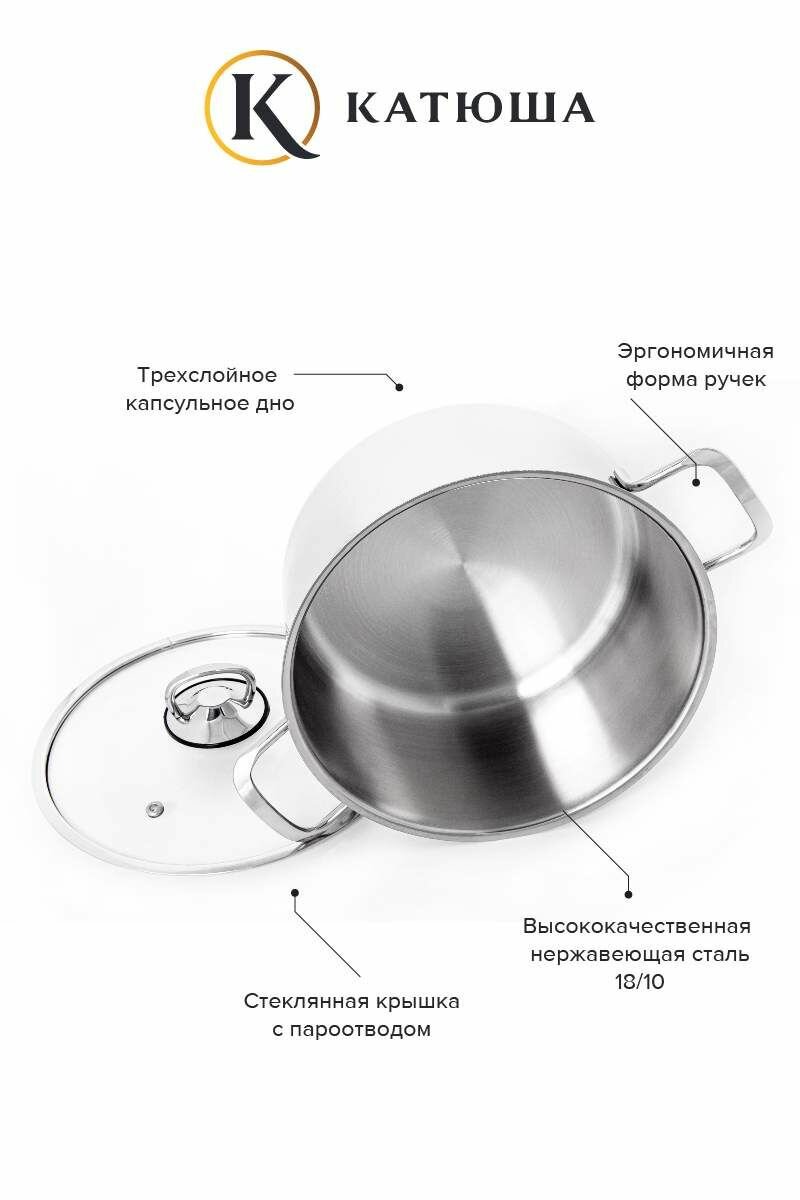 K КАТЮША

Трехслойное капсульное дно

Эргономичная форма ручек

Высококачественная нержавеющая сталь 18/10

Стеклянная крышка с пароотводом