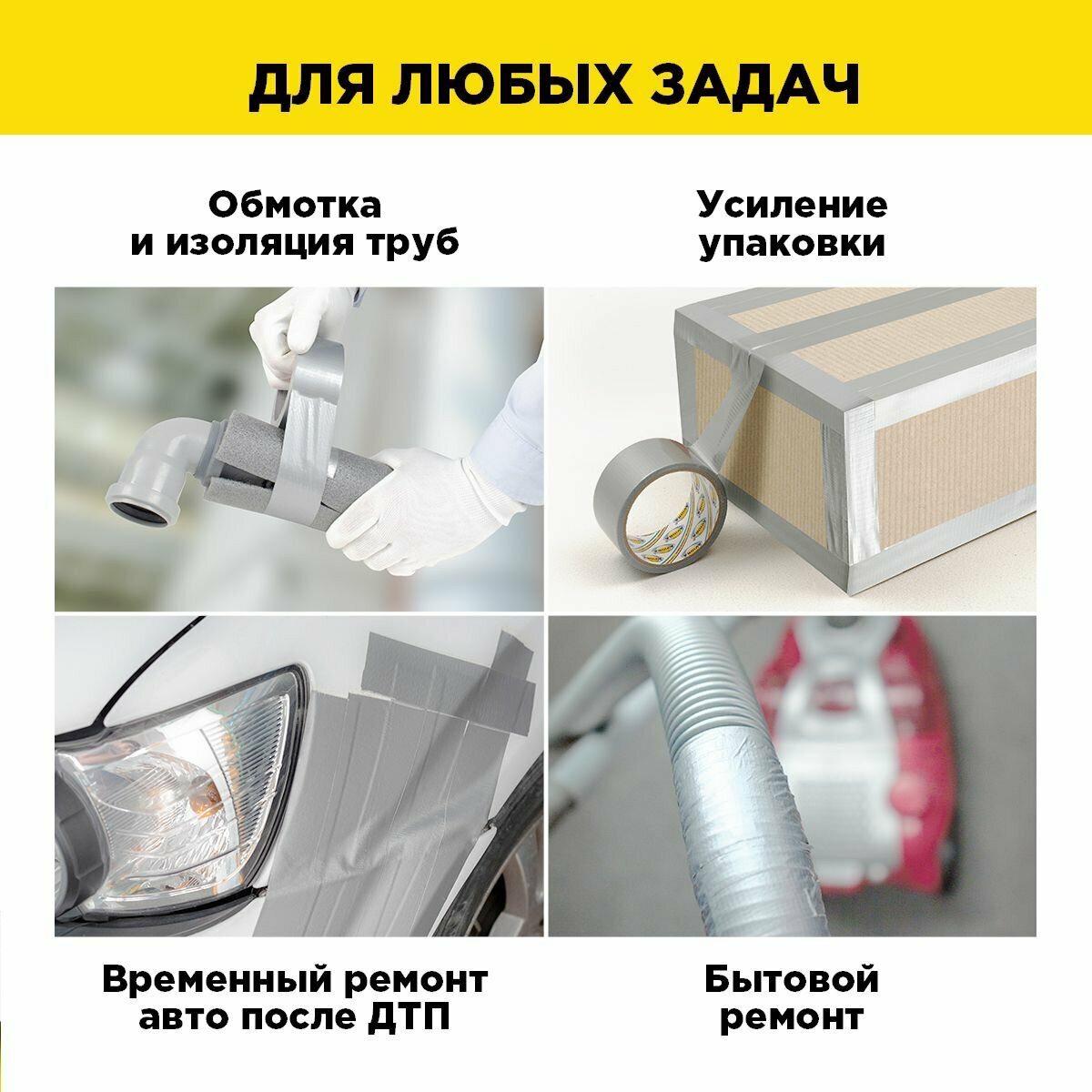 ДЛЯ ЛЮБЫХ ЗАДАЧ

Обмотка и изоляция труб

Усиление упаковки

Временный ремонт авто после ДТП

Бытовой ремонт