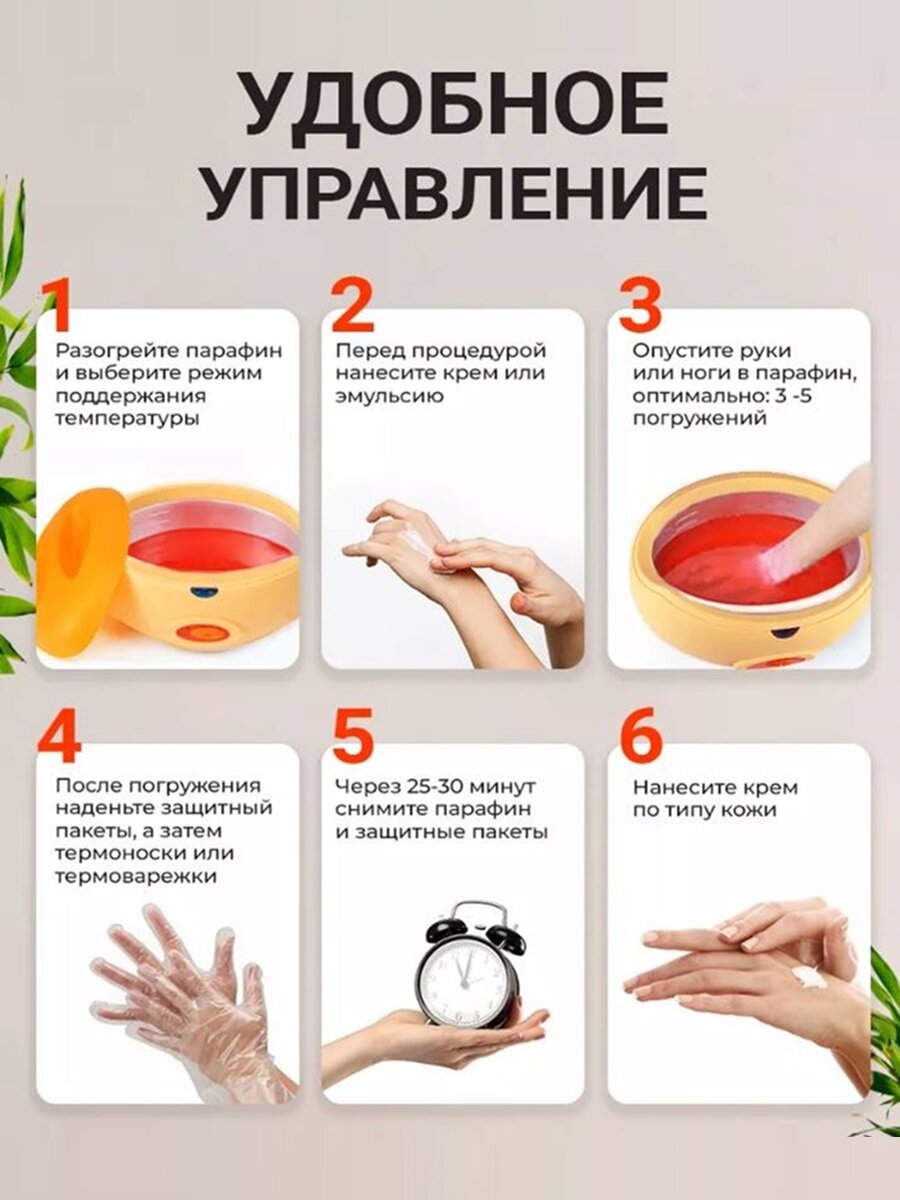 УДОБНОЕ УПРАВЛЕНИЕ

1
Разогрейте парафин и выберите режим поддержания температуры

2
Перед процедурой нанесите крем или эмульсию

3
Опустите руки или ноги в парафин, оптимально: 3 -5 погружений

4
После погружения наденьте защитный пакеты, а затем термоноски или термоварежки

5
Через 25-30 минут снимите парафин и защитные пакеты

6
Нанесите крем по типу кожи