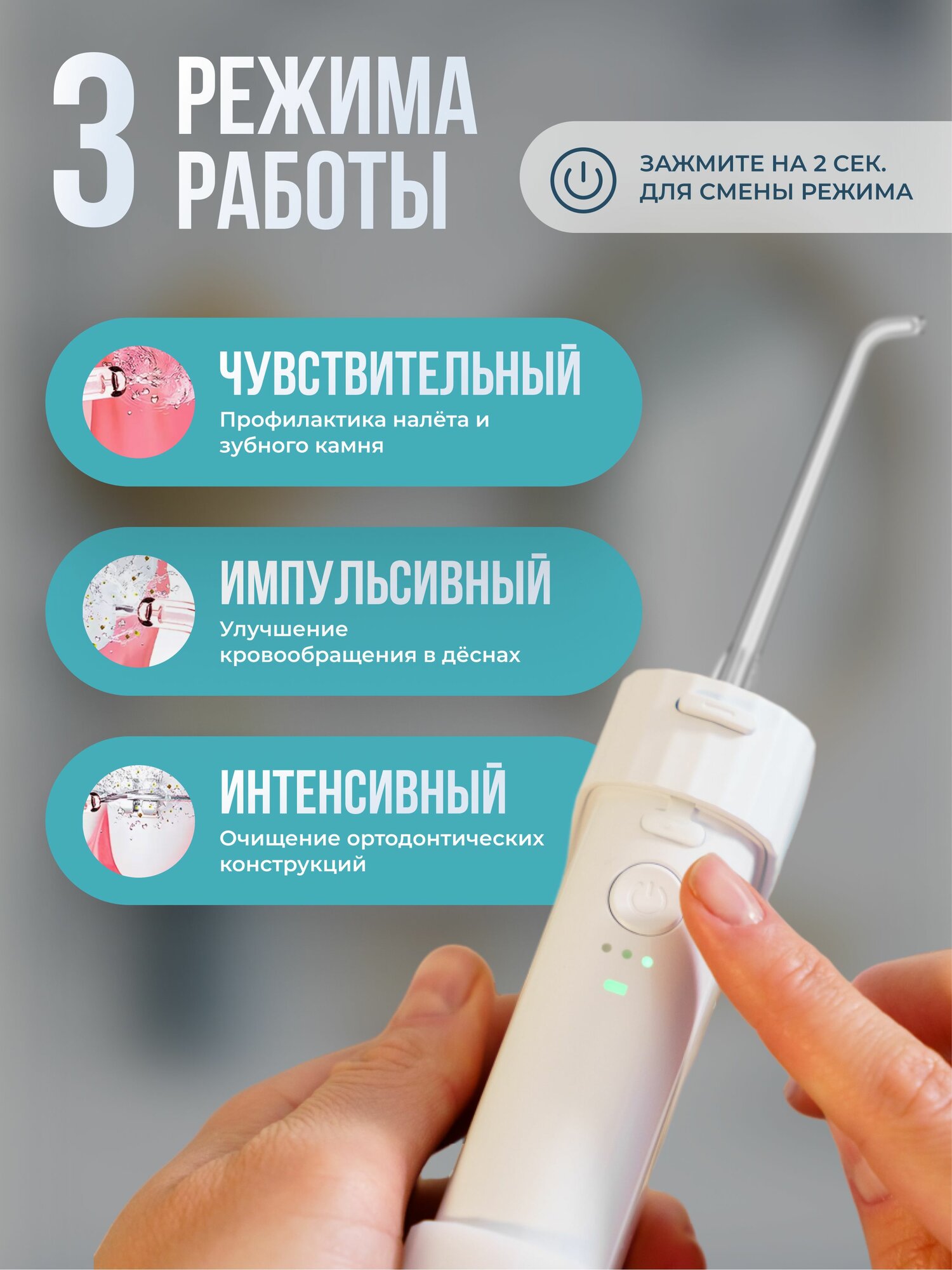 3 РЕЖИМА РАБОТЫ

ЗАЖМИТЕ НА 2 СЕК. ДЛЯ СМЕНЫ РЕЖИМА

ЧУВСТВИТЕЛЬНЫЙ
Профилактика налёта и зубного камня

ИМПУЛЬСИВНЫЙ
Улучшение кровообращения в дёснах

ИНТЕНСИВНЫЙ
Очищение ортодонтических конструкций