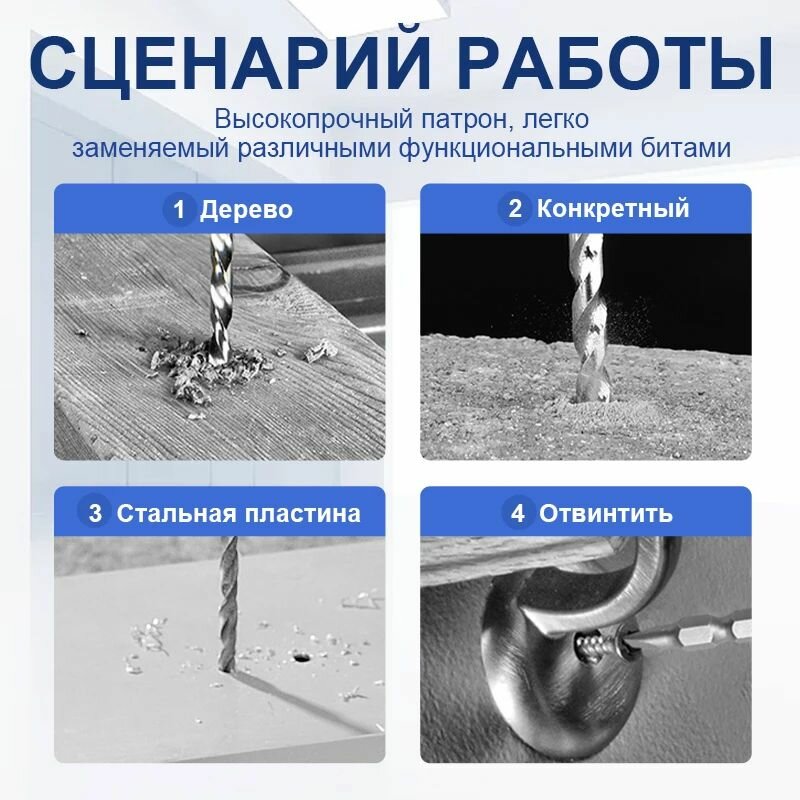 СЦЕНАРИЙ РАБОТЫ

Высокопрочный патрон, легко заменяемый различными функциональными битами

1 Дерево

2 Конкретный

3 Стальная пластина

4 Отвинтить