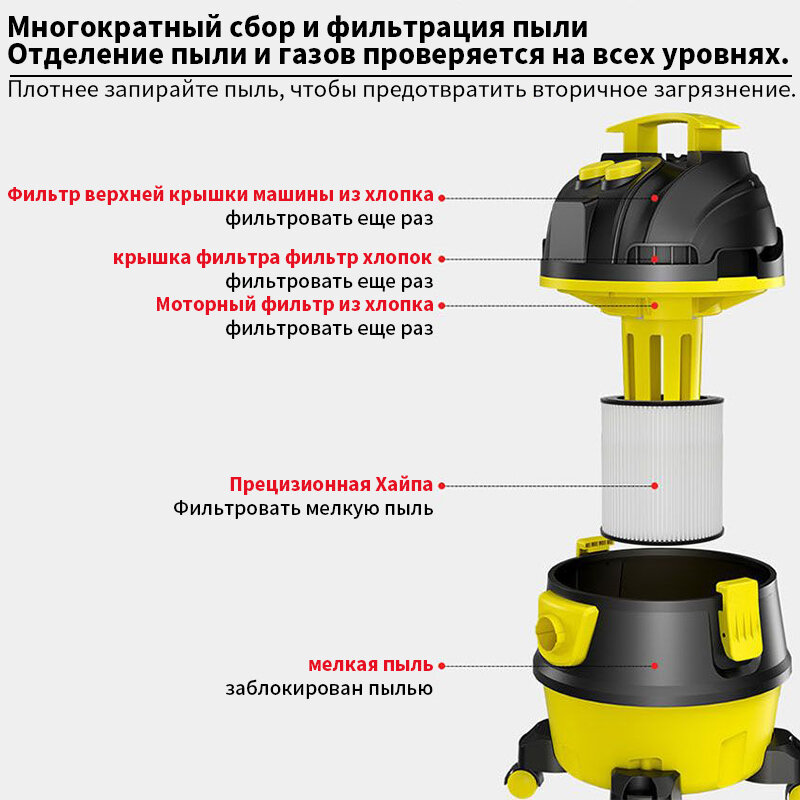 Многократный сбор и фильтрация пыли
Отделение пыли и газов проверяется на всех уровнях.
Плотнее запирайте пыль, чтобы предотвратить вторичное загрязнение.

Фильтр верхней крышки машины из хлопка
фильтровать еще раз

крышка фильтра фильтр хлопок
фильтровать еще раз

Моторный фильтр из хлопка
фильтровать еще раз

Прецизионная Хайпа
Фильтровать мелкую пыль

мелкая пыль
заблокирован пылью