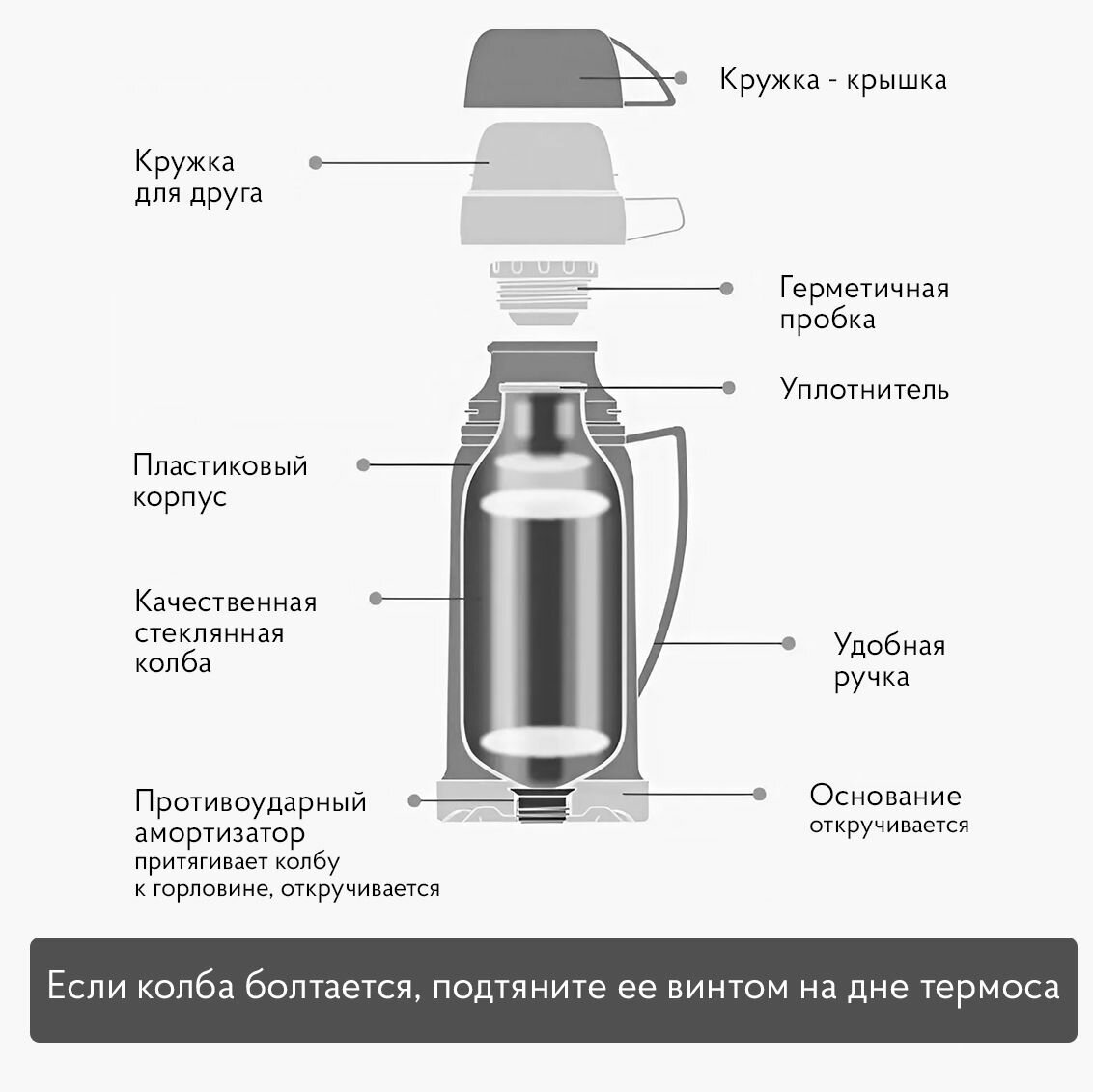 Кружка - крышка

Кружка для друга

Герметичная пробка

Уплотнитель

Пластиковый корпус

Качественная стеклянная колба

Удобная ручка

Противоударный амортизатор
притягивает колбу к горловине, откручивается

Основание
откручивается

Если колба болтается, подтяните ее винтом на дне термоса