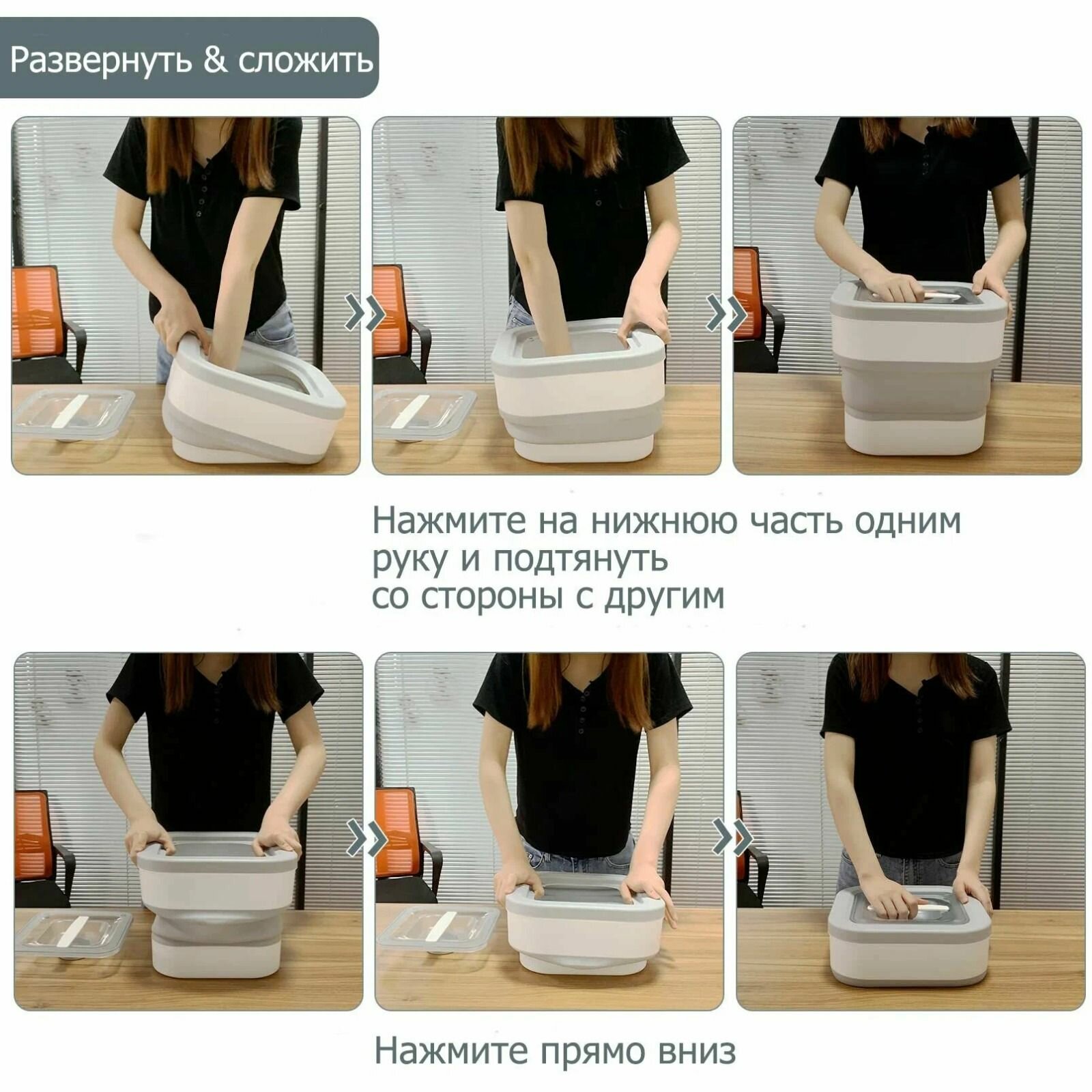 Развернуть & сложить

Нажмите на нижнюю часть одним руку и подтянуть со стороны с другим

Нажмите прямо вниз