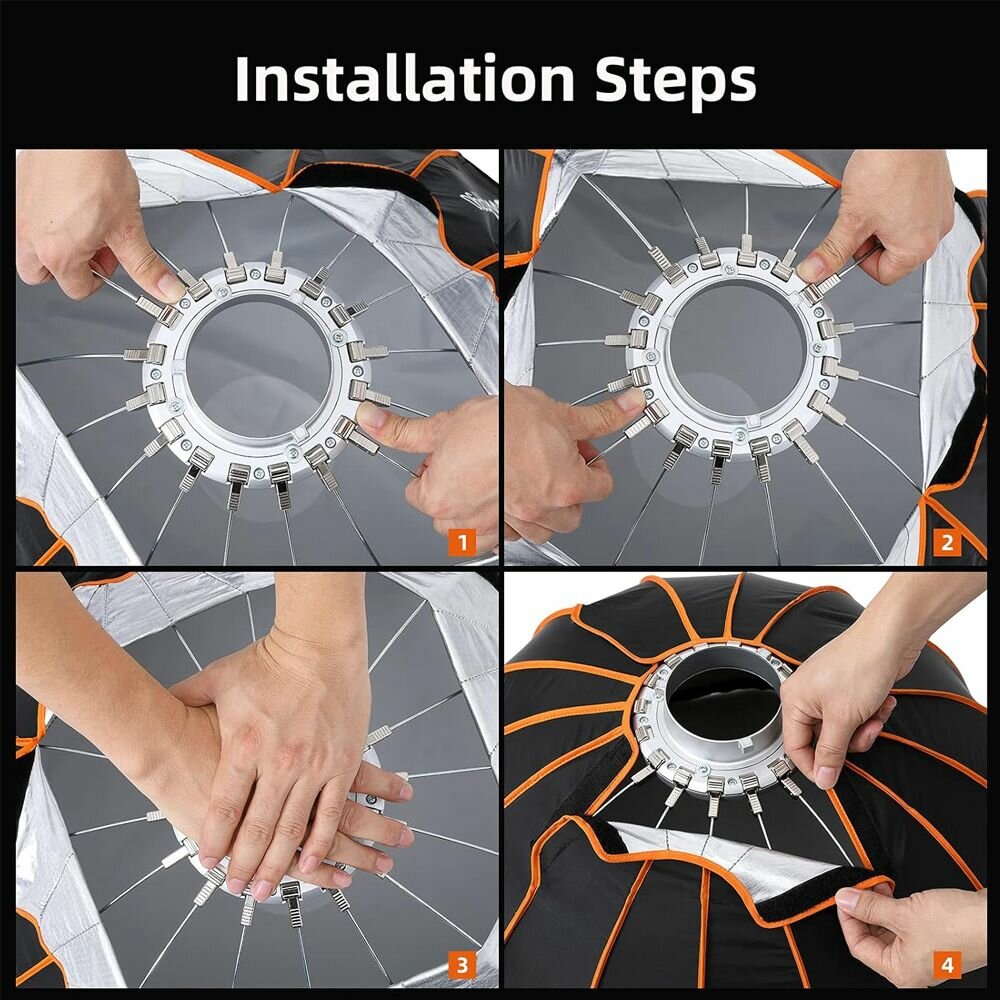 Installation Steps

1

2

3

4