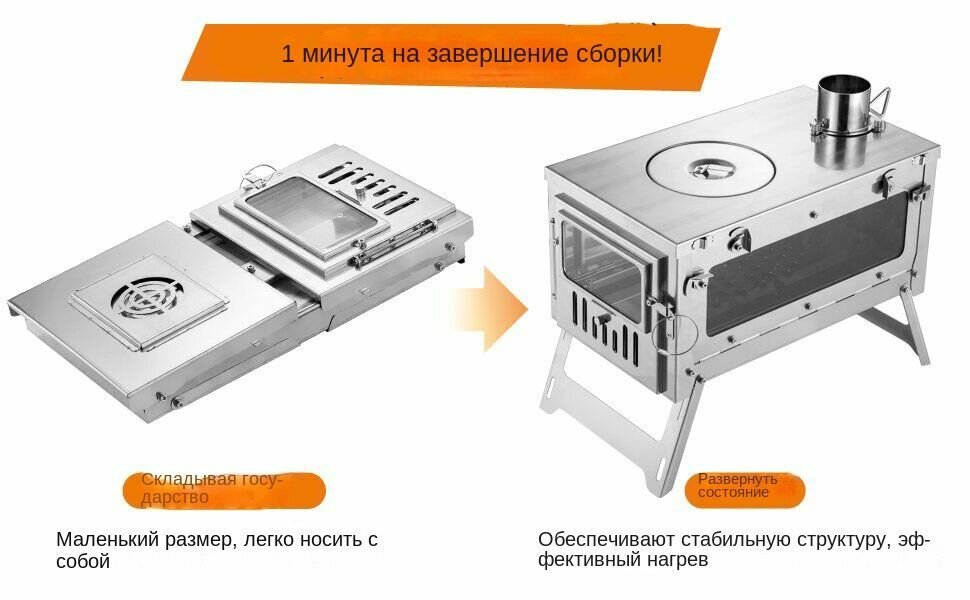 1 минута на завершение сборки!

Складывая государство

Маленький размер, легко носить с собой

Развернуть состояние

Обеспечивают стабильную структуру, эффективный нагрев