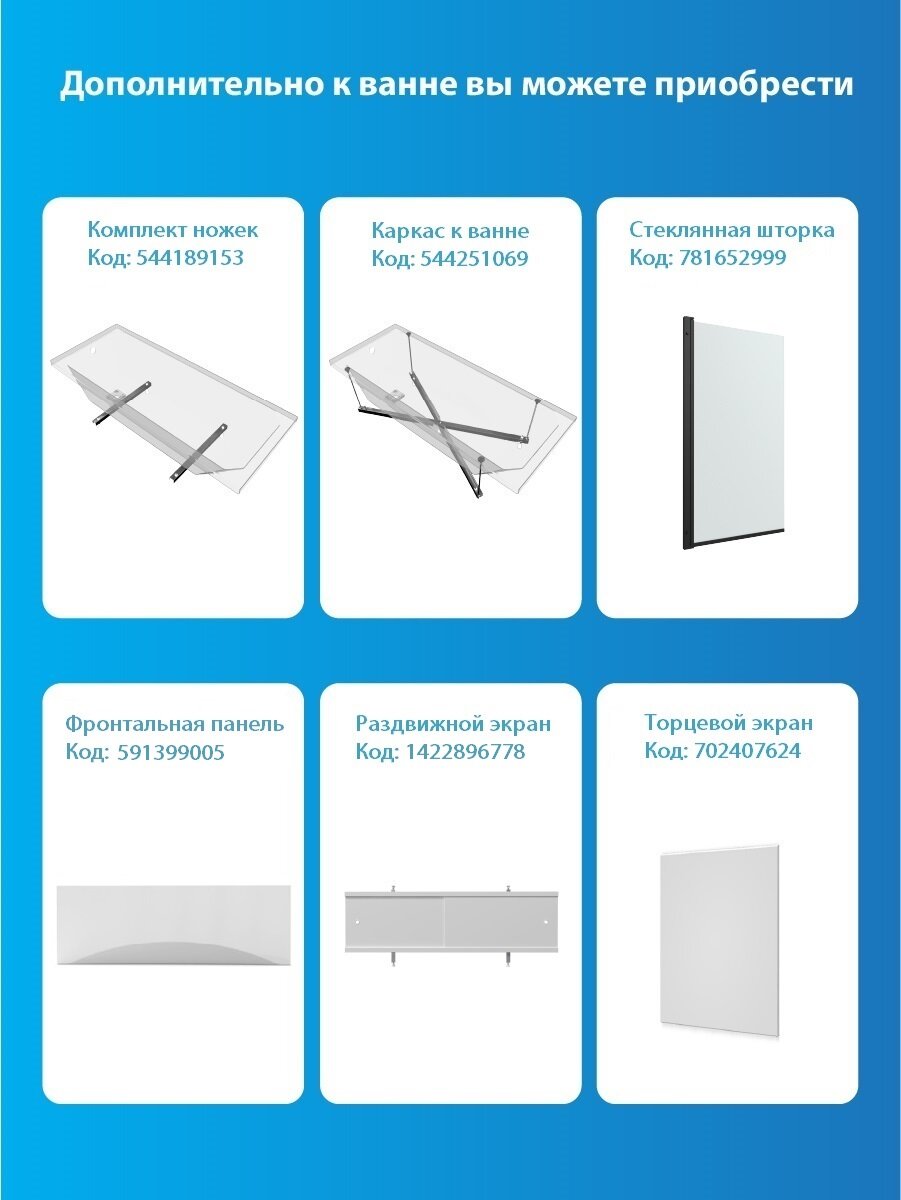 Дополнительно к ванне вы можете приобрести

Комплект ножек
Код: 544189153

Каркас к ванне
Код: 544251069

Стеклянная шторка
Код: 781652999

Фронтальная панель
Код: 591399005

Раздвижной экран
Код: 1422896778

Торцевой экран
Код: 702407624