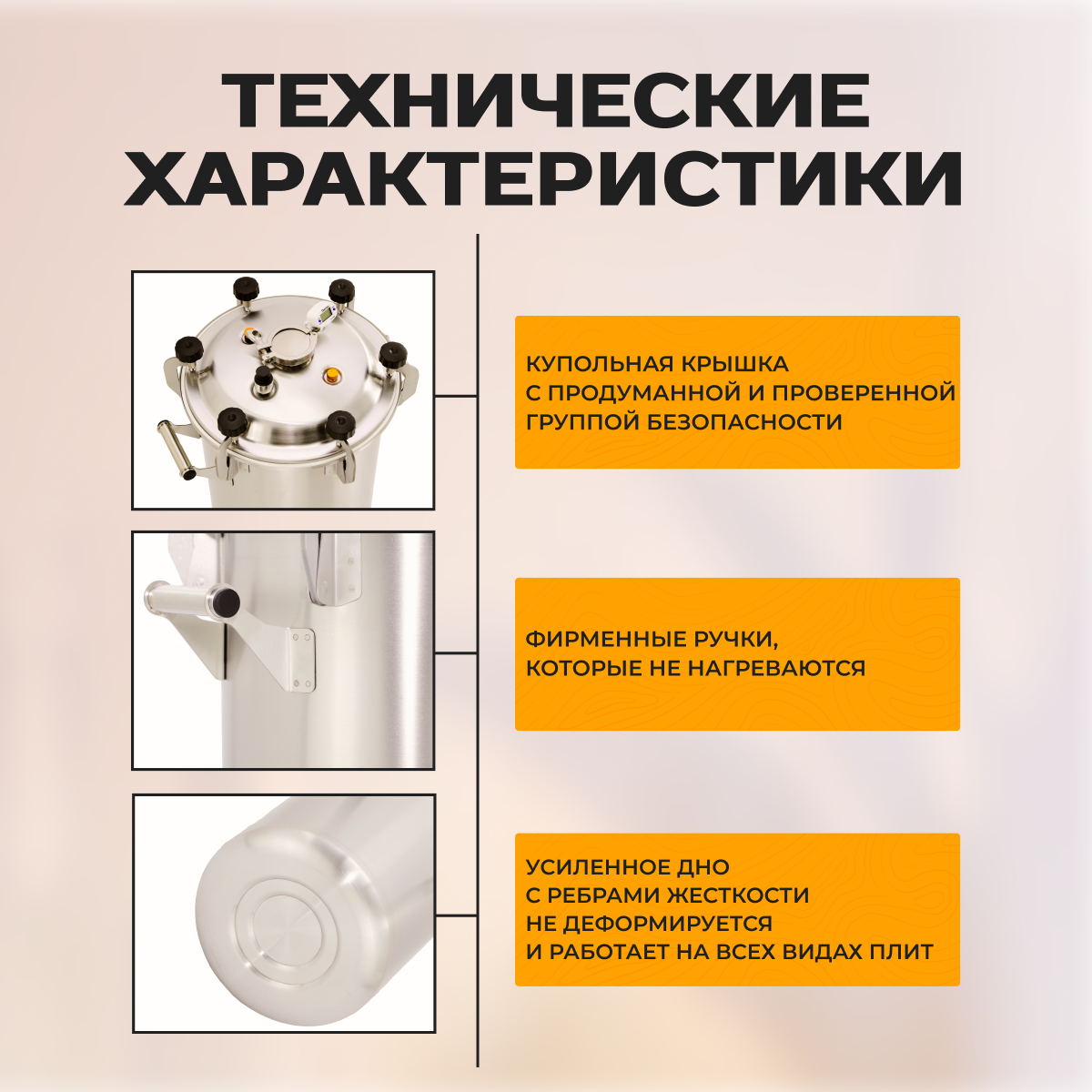 ТЕХНИЧЕСКИЕ ХАРАКТЕРИСТИКИ

КУПОЛЬНАЯ КРЫШКА С ПРОДУМАННОЙ И ПРОВЕРЕННОЙ ГРУППОЙ БЕЗОПАСНОСТИ

ФИРМЕННЫЕ РУЧКИ, КОТОРЫЕ НЕ НАГРЕВАЮТСЯ

УСИЛЕННОЕ ДНО С РЕБРАМИ ЖЕСТКОСТИ НЕ ДЕФОРМИРУЕТСЯ И РАБОТАЕТ НА ВСЕХ ВИДАХ ПЛИТ