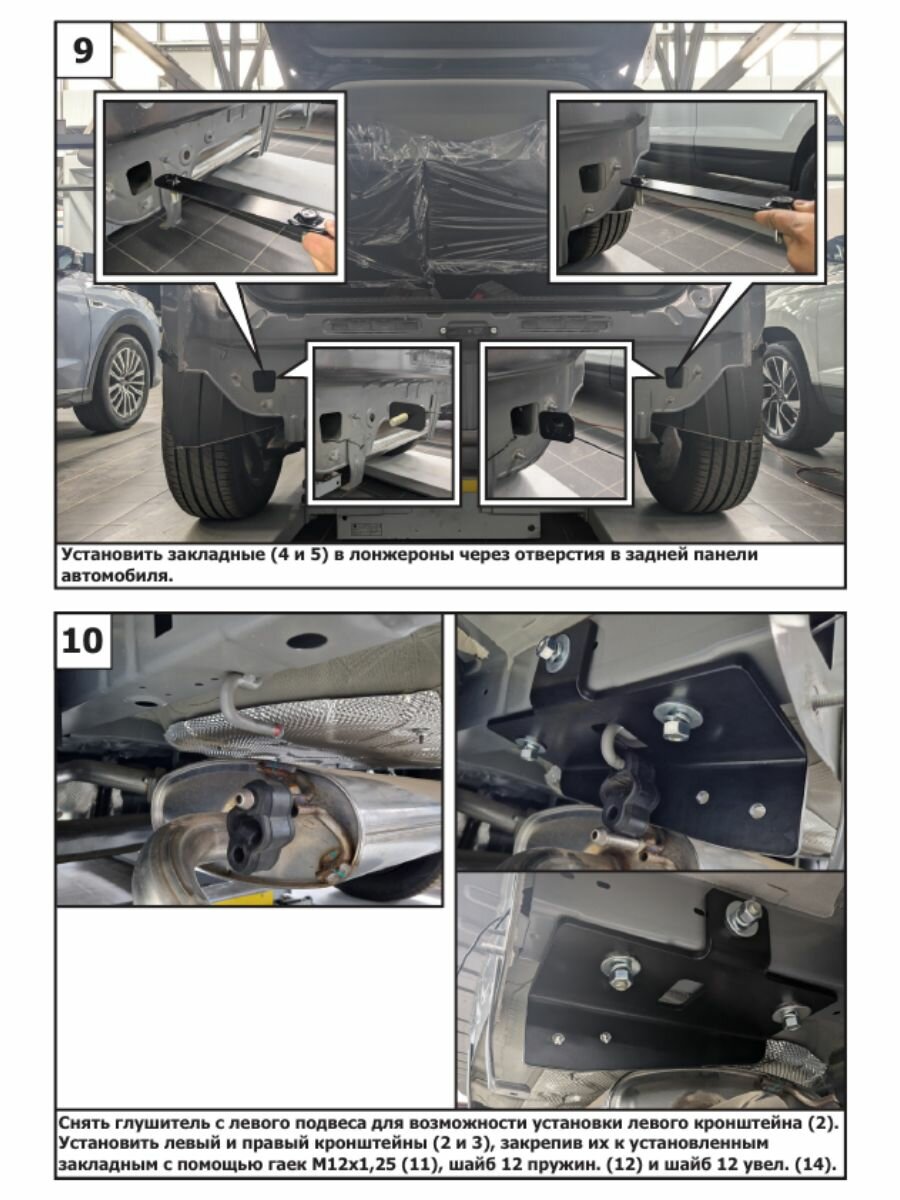 9

Установить закладные (4 и 5) в лонжероны через отверстия в задней панели автомобиля.

10

Снять глушитель с левого подвеса для возможности установки левого кронштейна (2). Установить левый и правый кронштейны (2 и 3), закрепив их к установленным закладным с помощью гаек М12х1,25 (11), шайб 12 пружин. (12) и шайб 12 увел. (14).