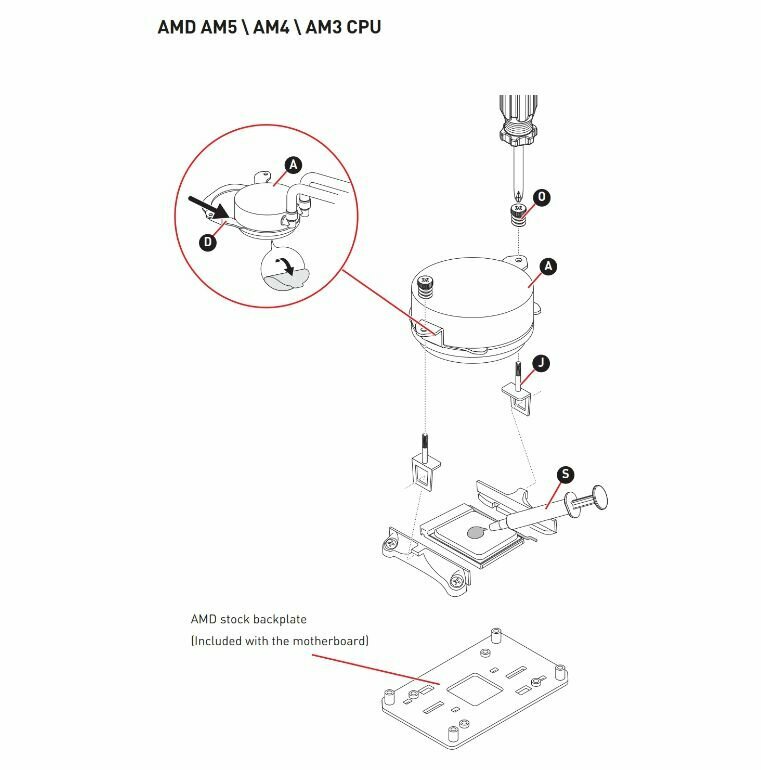 AMD AM5 \ AM4 \ AM3 CPU

A

D

O

A

J

S

AMD stock backplate
(Included with the motherboard)