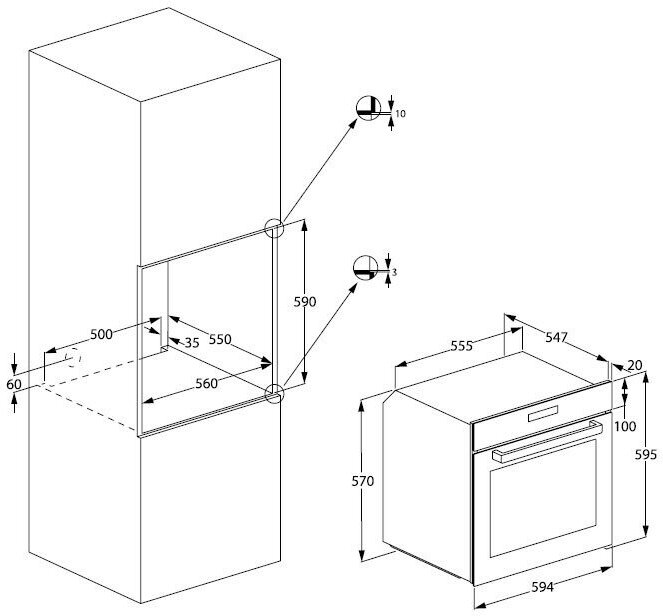 10
3
590
500
35
550
60
560
555
547
20
100
595
570
594