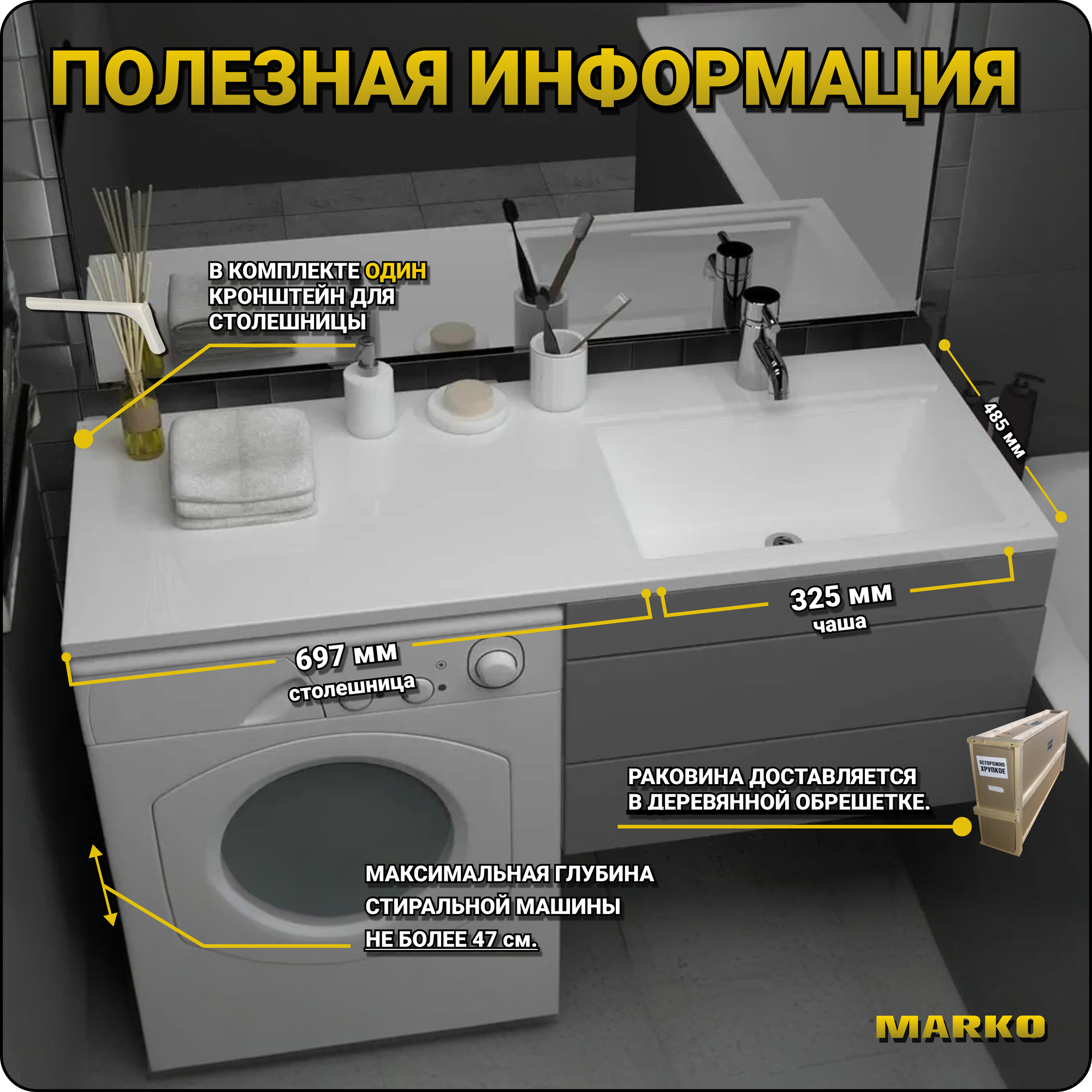 ПОЛЕЗНАЯ ИНФОРМАЦИЯ

В КОМПЛЕКТЕ ОДИН КРОНШТЕЙН ДЛЯ СТОЛЕШНИЦЫ

485 мм

325 мм
чаша

697 мм
столешница

ОСТОРОЖНО ХРУПКОЕ

РАКОВИНА ДОСТАВЛЯЕТСЯ В ДЕРЕВЯННОЙ ОБРЕШЕТКЕ.

МАКСИМАЛЬНАЯ ГЛУБИНА СТИРАЛЬНОЙ МАШИНЫ НЕ БОЛЕЕ 47 см.

MARKO