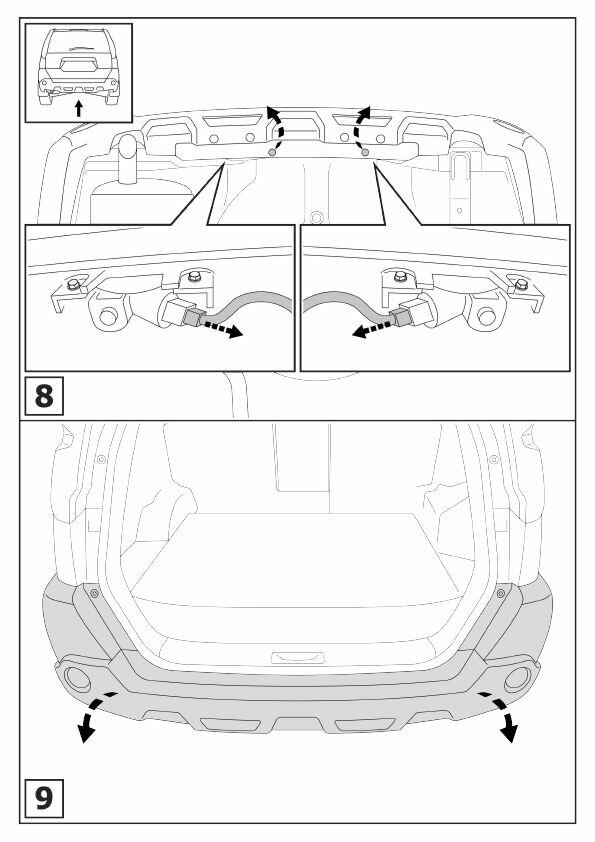 8

9