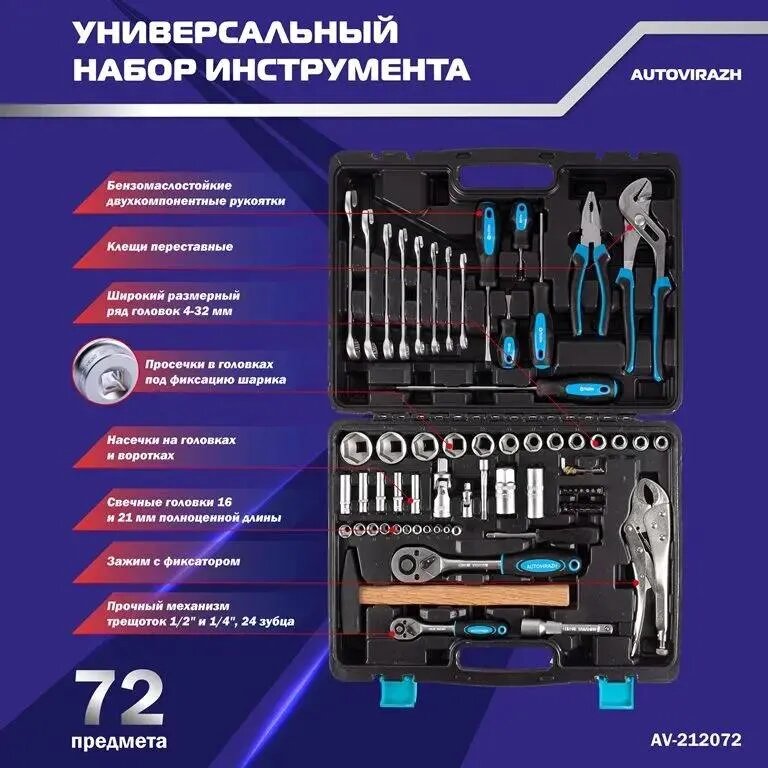 УНИВЕРСАЛЬНЫЙ НАБОР ИНСТРУМЕНТА

AUTOVIRAZH

Бензомаслостойкие двухкомпонентные рукоятки

Клещи переставные

Широкий размерный ряд головок 4-32 мм

Просечки в головках под фиксацию шарика

Насечки на головках и воротках

Свечные головки 16 и 21 мм полноценной длины

Зажим с фиксатором

Прочный механизм трещоток 1/2" и 1/4", 24 зубца

AUTOVIRAZH

72 предмета

AV-212072