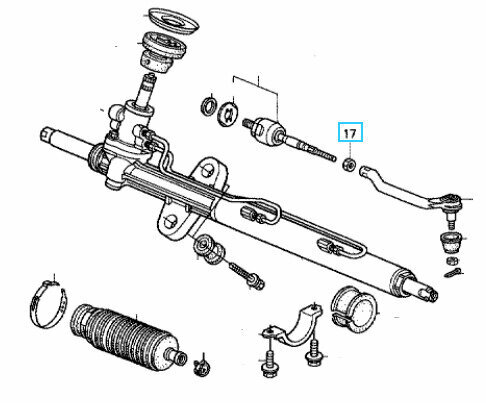 17