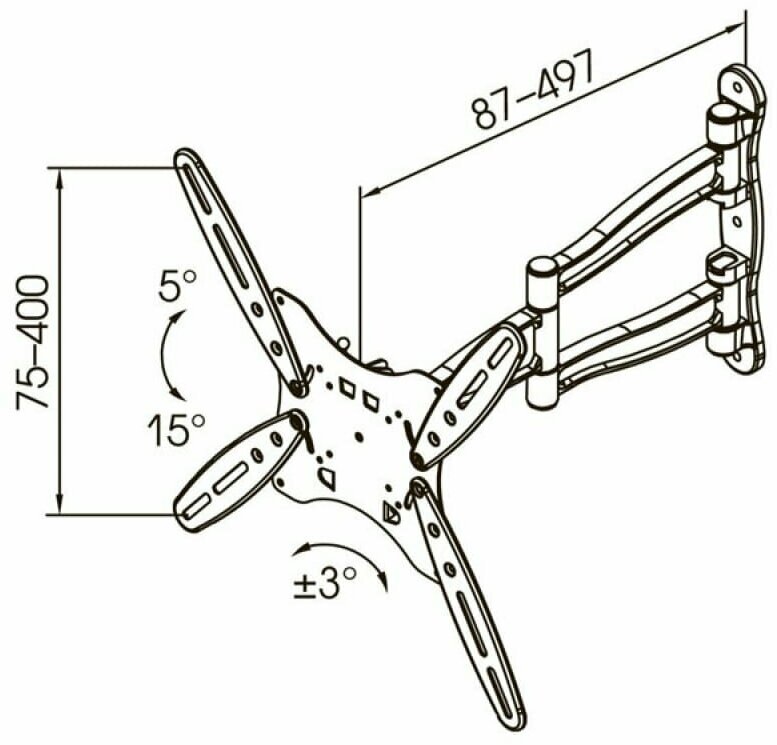 87–497

75–400

5°

15°

±3°