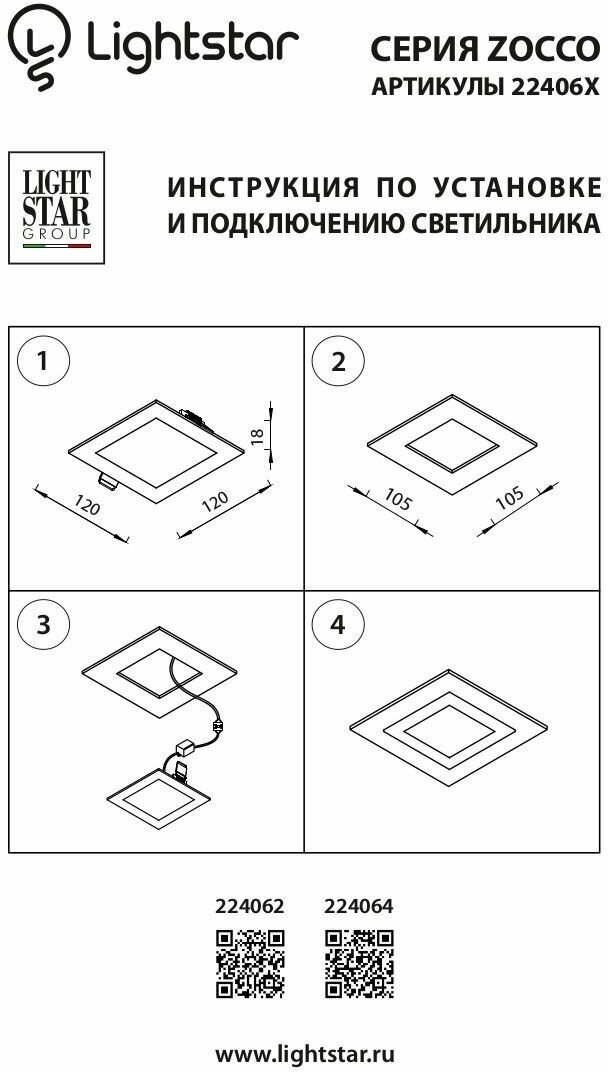 Lightstar

СЕРИЯ ZOCCO
АРТИКУЛЫ 22406X

LIGHT STAR GROUP

ИНСТРУКЦИЯ ПО УСТАНОВКЕ
И ПОДКЛЮЧЕНИЮ СВЕТИЛЬНИКА

1

18
120
120

2

105
105

3

4

224062 224064

www.lightstar.ru