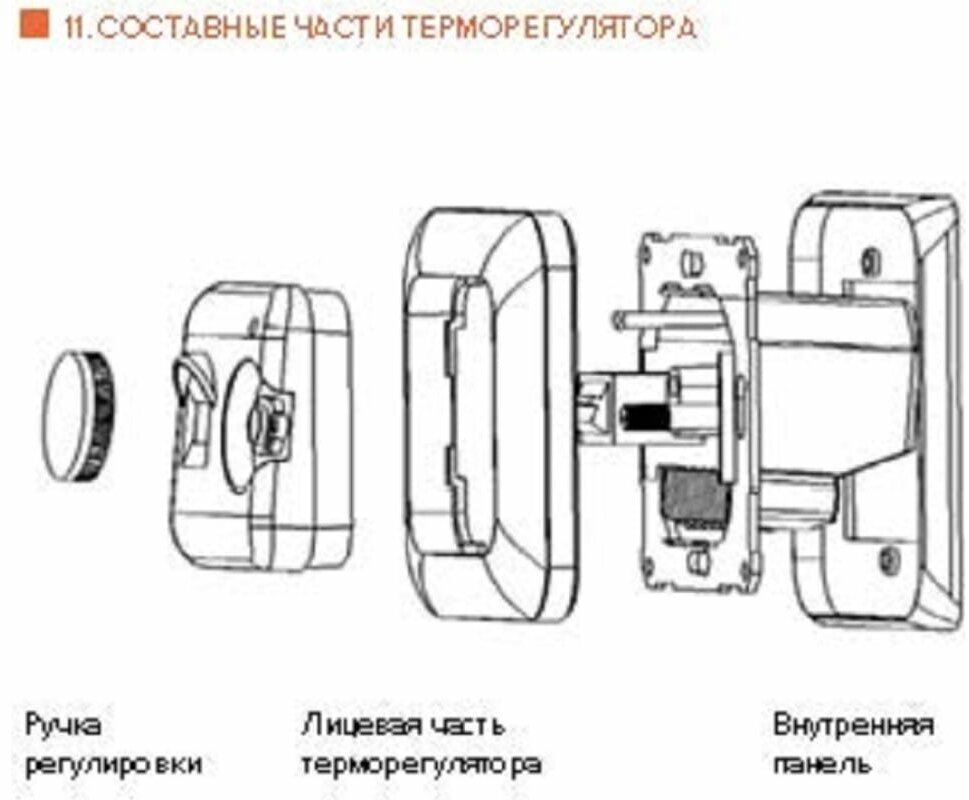 11. СОСТАВНЫЕ ЧАСТИ ТЕРМОРЕГУЛЯТОРА

Ручка регулировки

Лицевая часть терморегулятора

Внутренняя панель