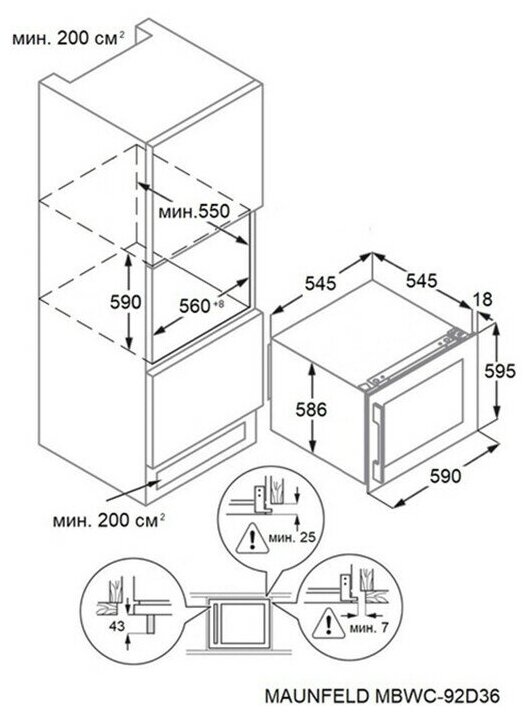 мин. 200 см$^2$

мин.550

590

560$^{+8}$

545

545

18

595

586

590

мин. 200 см$^2$

мин. 25

43

мин. 7

MAUNFELD MBWC-92D36