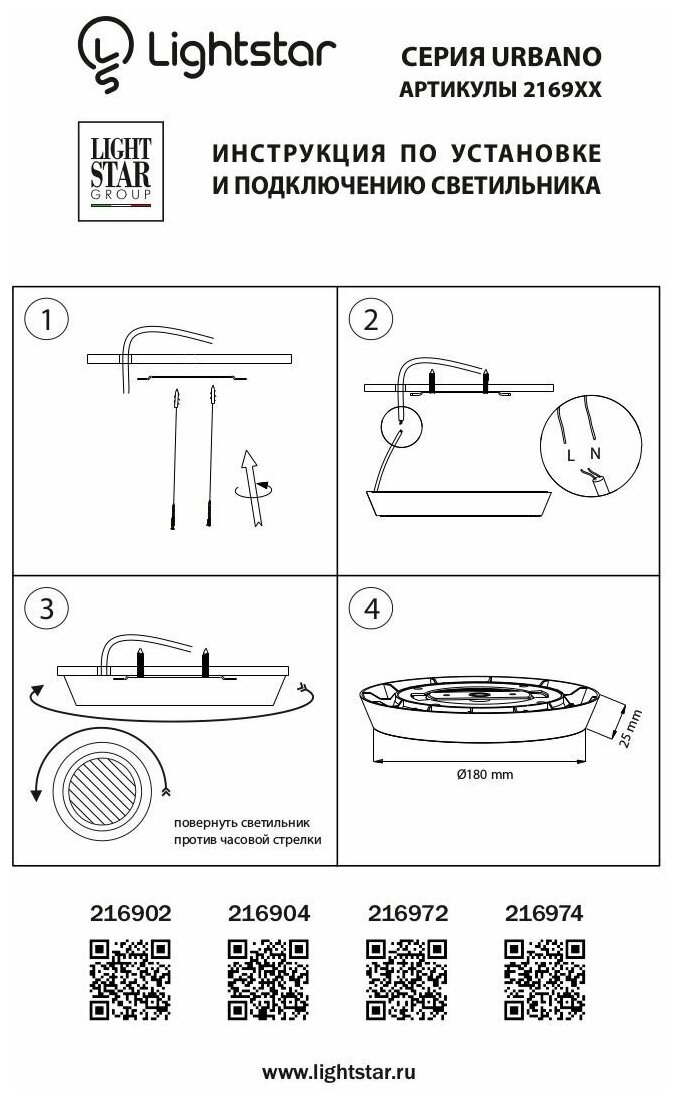 Lightstar

СЕРИЯ URBANO
АРТИКУЛЫ 2169XX

LIGHT STAR GROUP

ИНСТРУКЦИЯ ПО УСТАНОВКЕ И ПОДКЛЮЧЕНИЮ СВЕТИЛЬНИКА

1

2

L N

3

повернуть светильник против часовой стрелки

4

25 mm

Ø180 mm

216902 216904 216972 216974

www.lightstar.ru