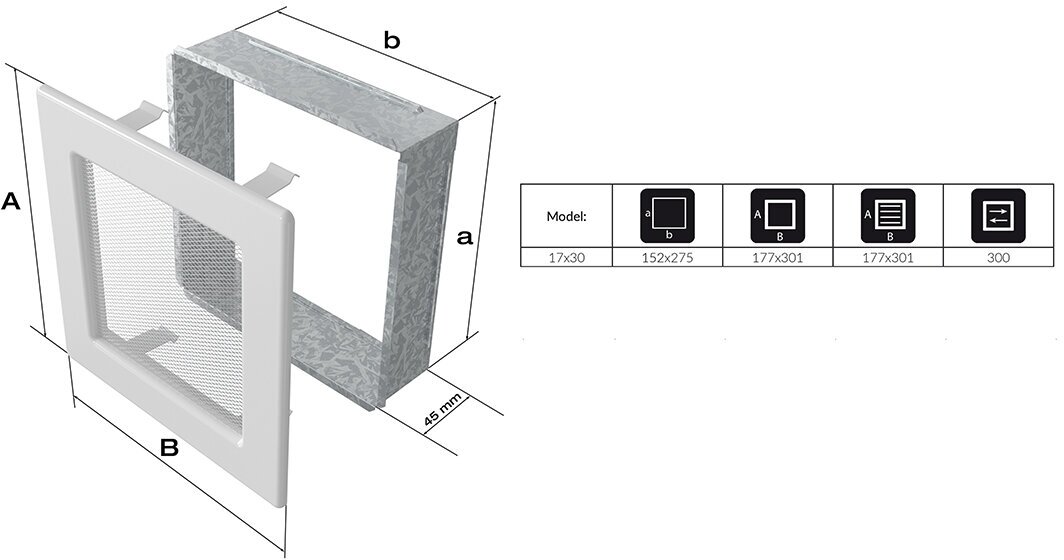 b

A

a

B

45 mm

| Model: | a b | A B | A B | |
|---|---|---|---|---|
| 17x30 | 152x275 | 177x301 | 177x301 | 300 |