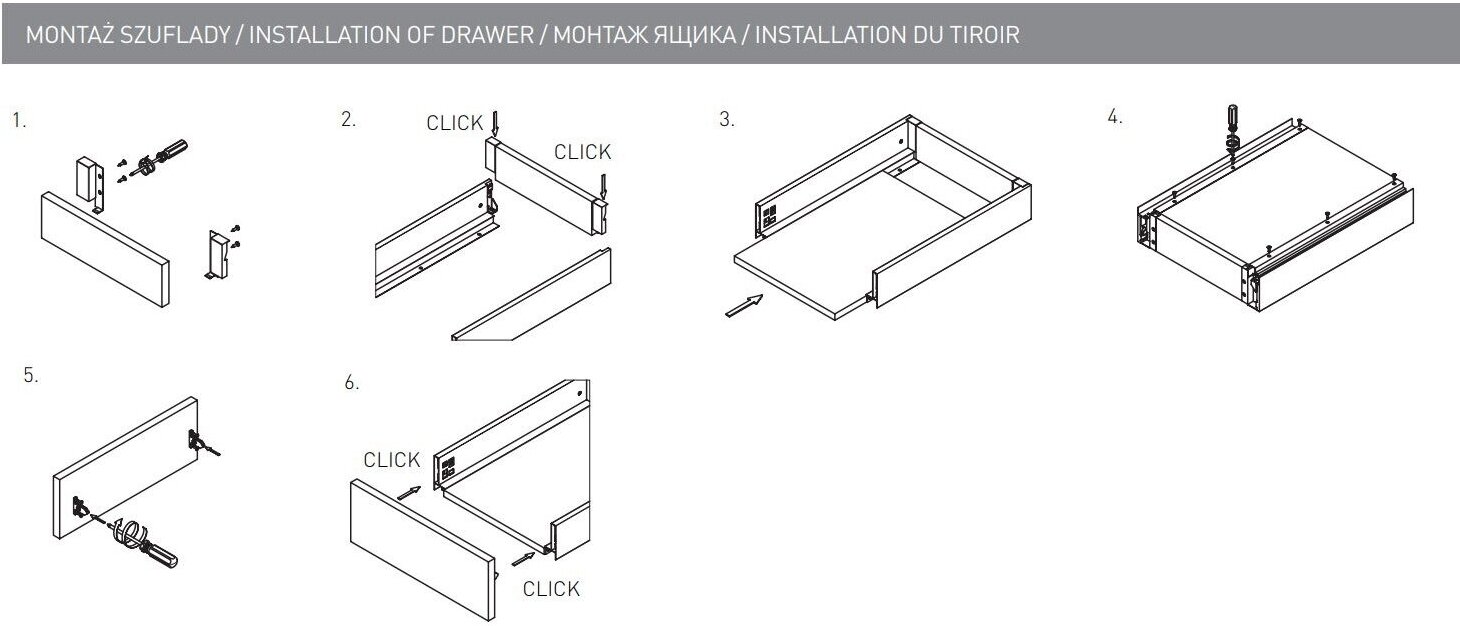 MONTAŻ SZUFLADY / INSTALLATION OF DRAWER / МОНТАЖ ЯЩИКА / INSTALLATION DU TIROIR

1.

2.

CLICK

CLICK

3.

4.

5.

6.

CLICK

CLICK