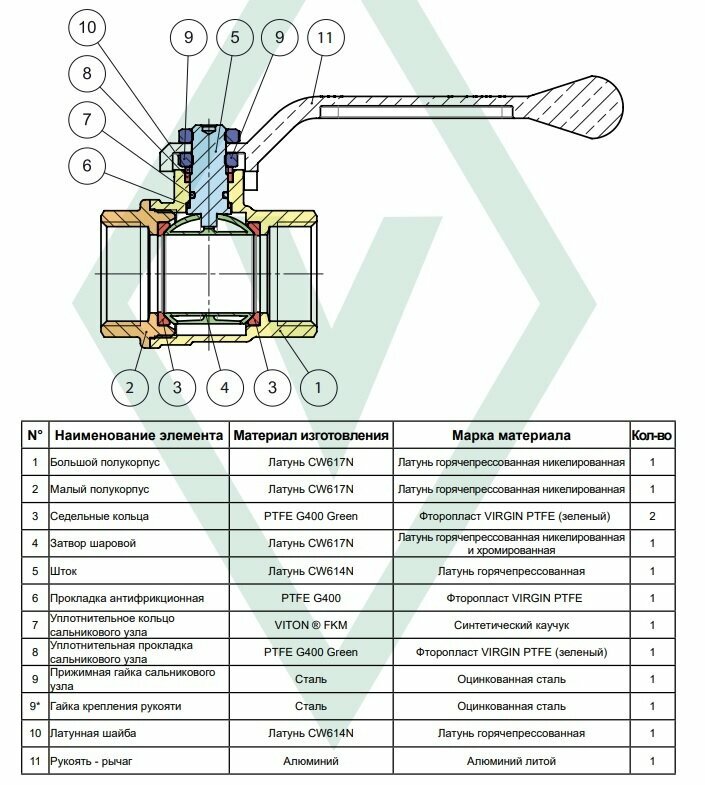 10
9
5
9
11
8
7
6
2
3
4
3
1

| N° | Наименование элемента | Материал изготовления | Марка материала | Кол-во |
|---|---|---|---|---|
| 1 | Большой полукорпус | Латунь CW617N | Латунь горячепрессованная никелированная | 1 |
| 2 | Малый полукорпус | Латунь CW617N | Латунь горячепрессованная никелированная | 1 |
| 3 | Седельные кольца | PTFE G400 Green | Фторопласт VIRGIN PTFE (зеленый) | 2 |
| 4 | Затвор шаровой | Латунь CW617N | Латунь горячепрессованная никелированная и хромированная | 1 |
| 5 | Шток | Латунь CW614N | Латунь горячепрессованная | 1 |
| 6 | Прокладка антифрикционная | PTFE G400 | Фторопласт VIRGIN PTFE | 1 |
| 7 | Уплотнительное кольцо сальникового узла | VITON ® FKM | Синтетический каучук | 1 |
| 8 | Уплотнительная прокладка сальникового узла | PTFE G400 Green | Фторопласт VIRGIN PTFE (зеленый) | 1 |
| 9 | Прижимная гайка сальникового узла | Сталь | Оцинкованная сталь | 1 |
| 9* | Гайка крепления рукояти | Сталь | Оцинкованная сталь | 1 |
| 10 | Латунная шайба | Латунь CW614N | Латунь горячепрессованная | 1 |
| 11 | Рукоять - рычаг | Алюминий | Алюминий литой | 1 |