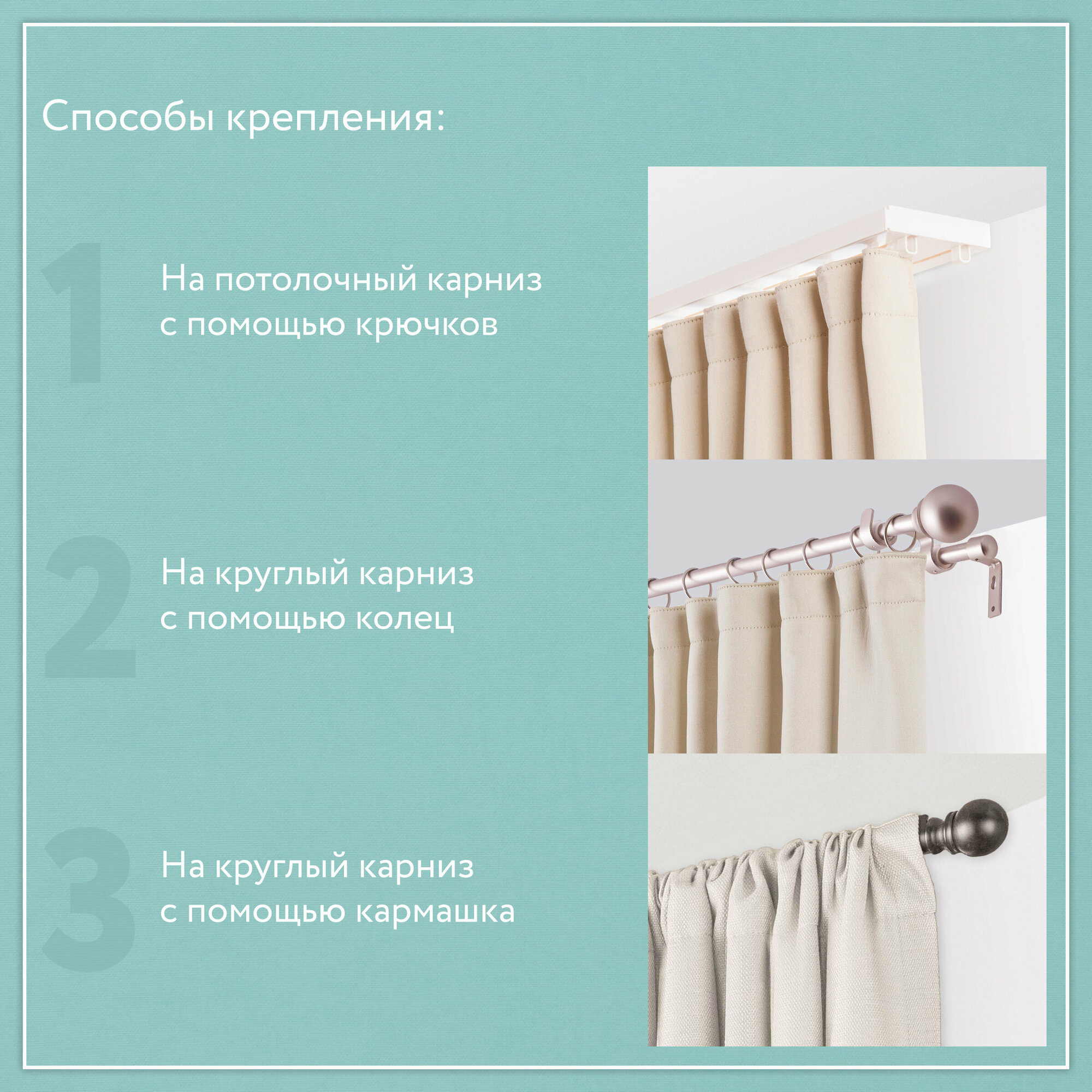 Способы крепления:

1

На потолочный карниз с помощью крючков

2

На круглый карниз с помощью колец

3

На круглый карниз с помощью кармашка