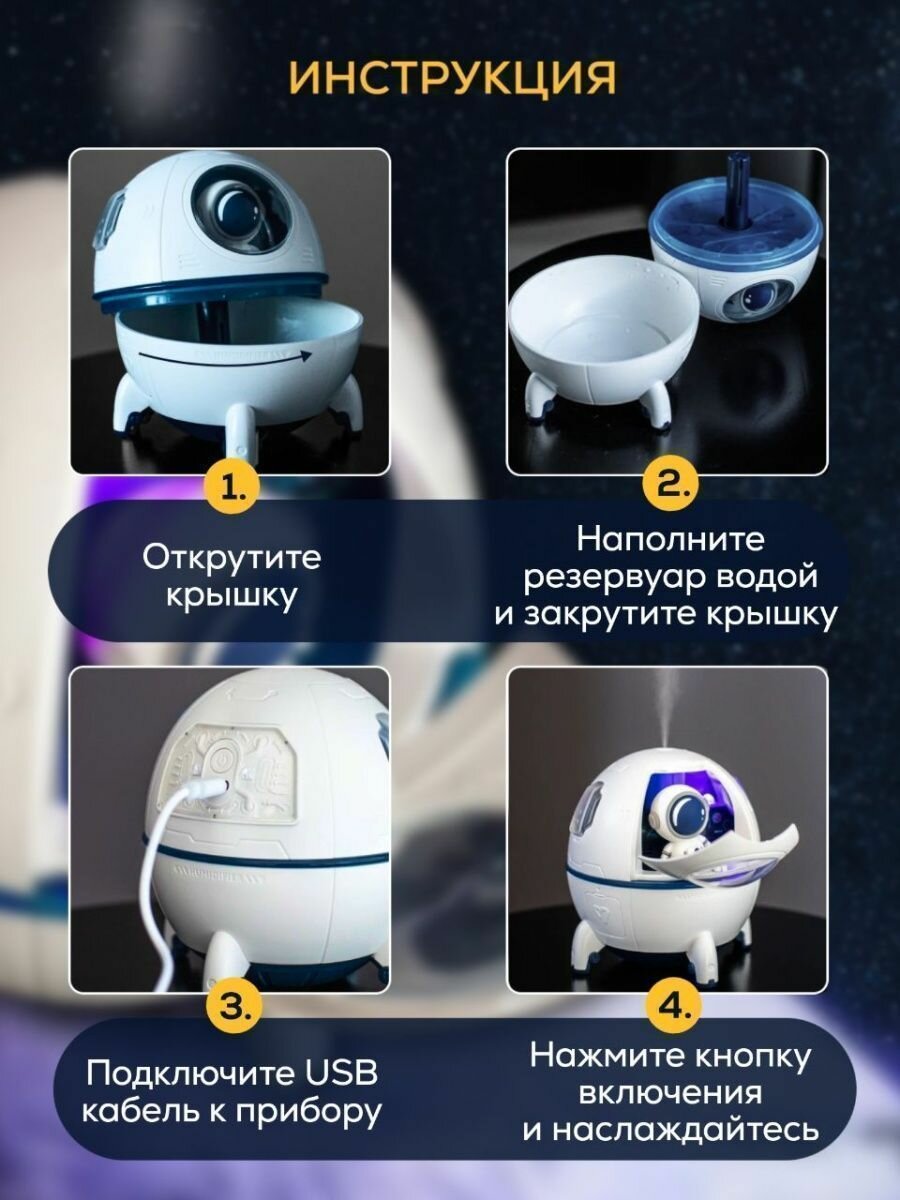 ИНСТРУКЦИЯ

1.

Открутите крышку

2.

Наполните резервуар водой и закрутите крышку

3.

Подключите USB кабель к прибору

4.

Нажмите кнопку включения и наслаждайтесь