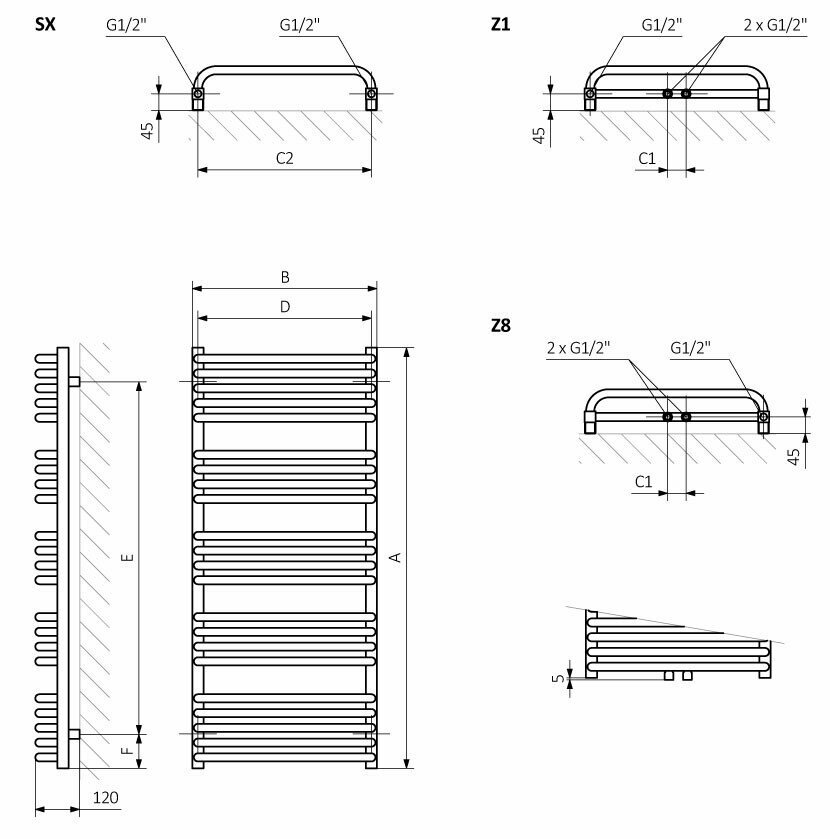 SX
G1/2"
G1/2"
45
C2

Z1
G1/2"
2 x G1/2"
45
C1

B
D
E
A
F
120

Z8
2 x G1/2"
G1/2"
45
C1

5