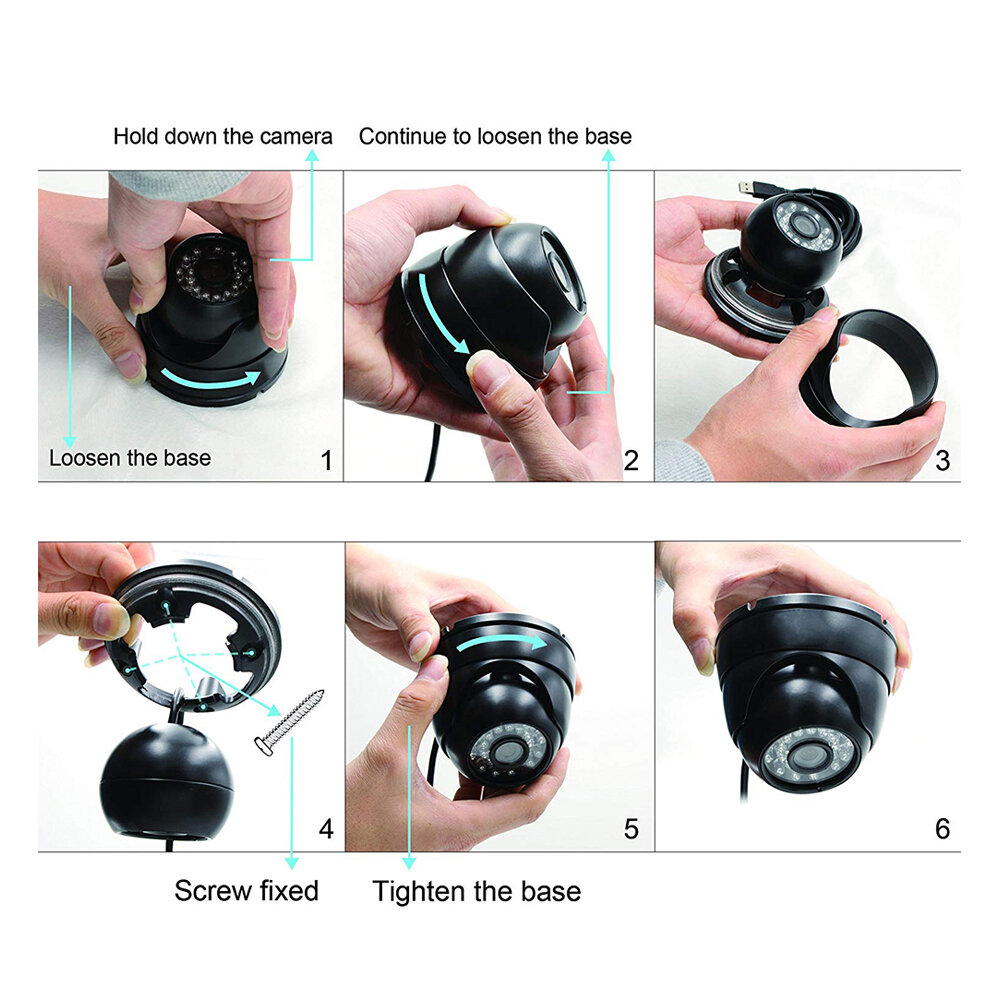 Hold down the camera

Continue to loosen the base

Loosen the base

1

2

3

4

5

6

Screw fixed

Tighten the base