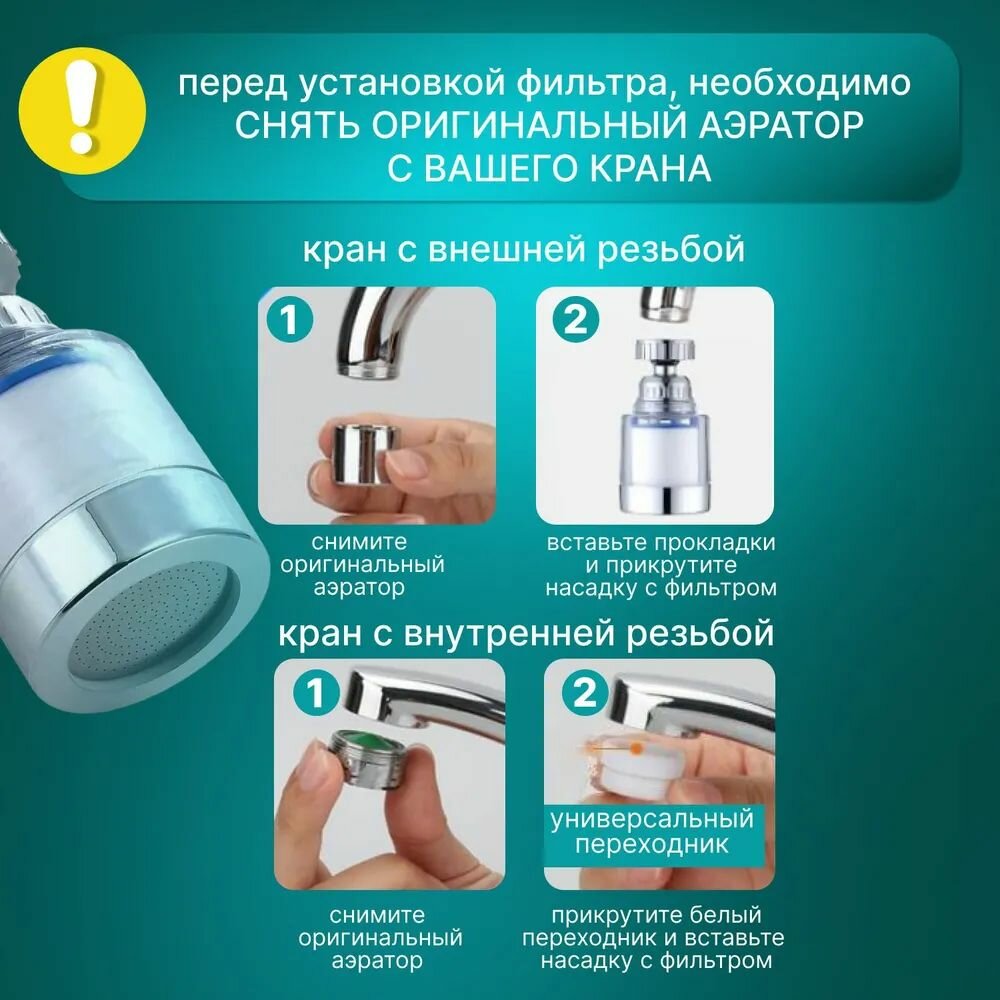 !

перед установкой фильтра, необходимо СНЯТЬ ОРИГИНАЛЬНЫЙ АЭРАТОР С ВАШЕГО КРАНА

кран с внешней резьбой

1

снимите оригинальный аэратор

2

вставьте прокладки и прикрутите насадку с фильтром

кран с внутренней резьбой

1

снимите оригинальный аэратор

2

универсальный переходник

прикрутите белый переходник и вставьте насадку с фильтром