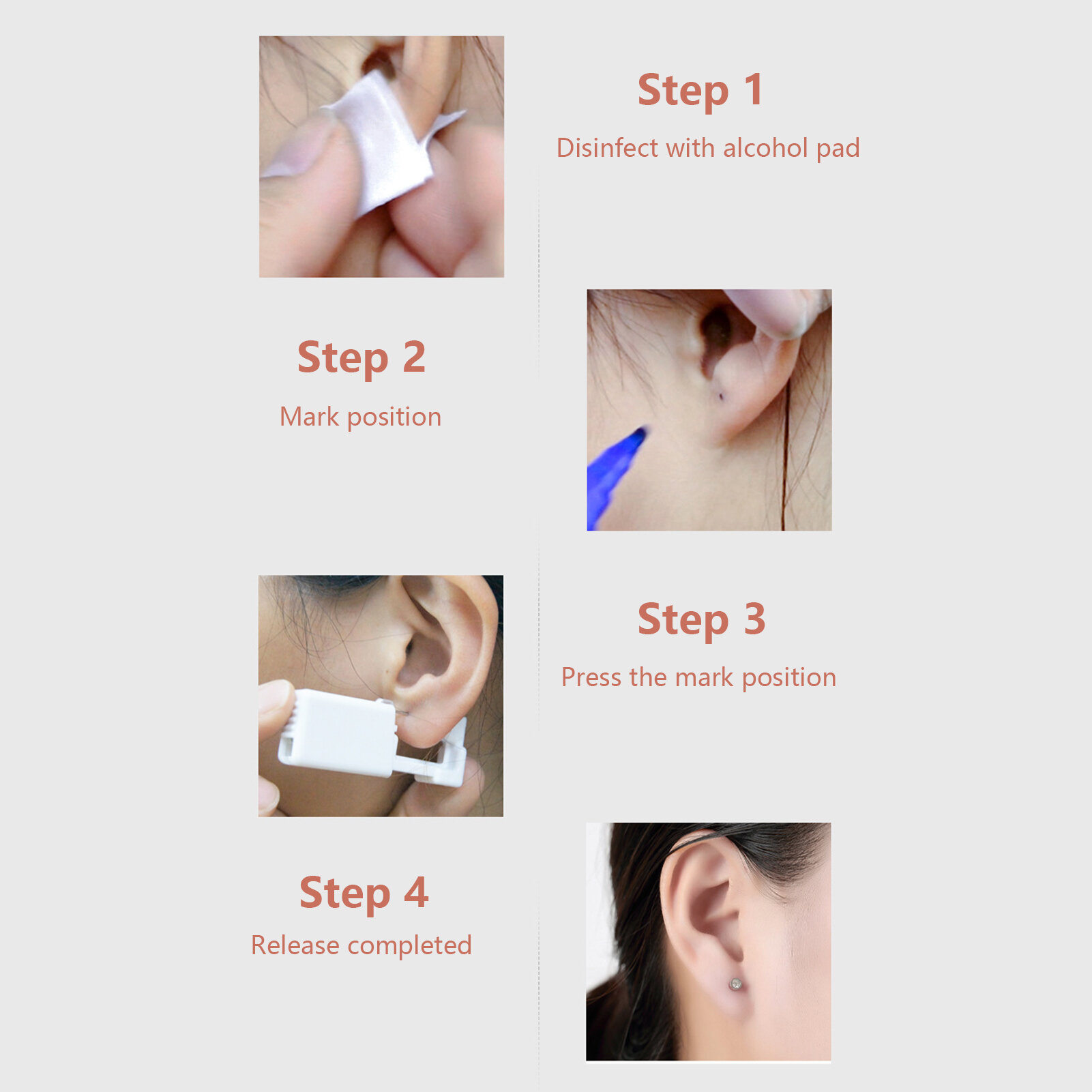 Step 1
Disinfect with alcohol pad

Step 2
Mark position

Step 3
Press the mark position

Step 4
Release completed