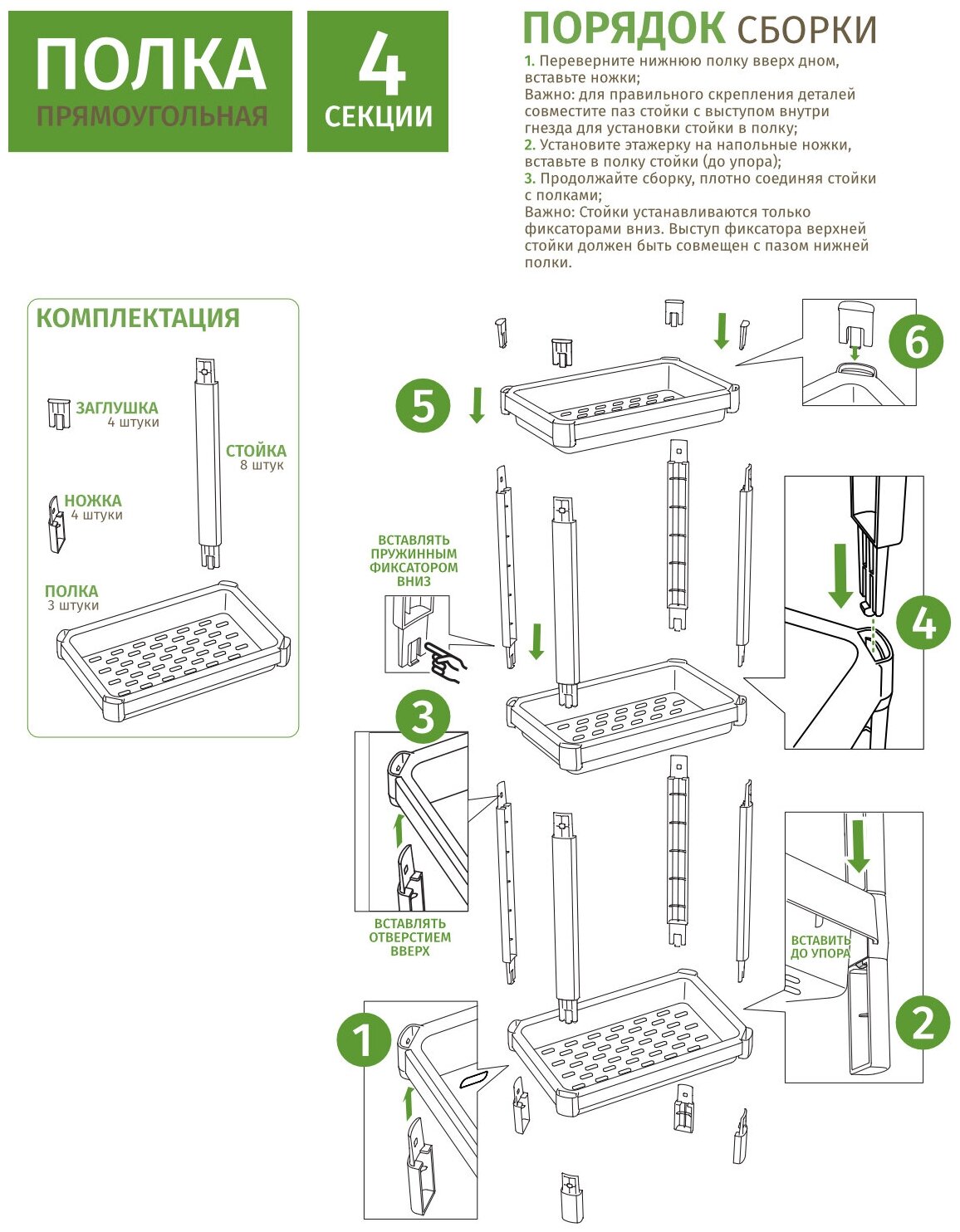 ПОЛКА
ПРЯМОУГОЛЬНАЯ

4
СЕКЦИИ

ПОРЯДОК СБОРКИ

1. Переверните нижнюю полку вверх дном, вставьте ножки;
Важно: для правильного скрепления деталей совместите паз стойки с выступом внутри гнезда для установки стойки в полку;
2. Установите этажерку на напольные ножки, вставьте в полку стойки (до упора);
3. Продолжайте сборку, плотно соединяя стойки с полками;
Важно: Стойки устанавливаются только фиксаторами вниз. Выступ фиксатора верхней стойки должен быть совмещен с пазом нижней полки.

КОМПЛЕКТАЦИЯ

ЗАГЛУШКА
4 штуки

СТОЙКА
8 штук

НОЖКА
4 штуки

ПОЛКА
3 штуки

6

5

ВСТАВЛЯТЬ ПРУЖИННЫМ ФИКСАТОРОМ ВНИЗ

4

3

ВСТАВЛЯТЬ ОТВЕРСТИЕМ ВВЕРХ

ВСТАВИТЬ ДО УПОРА

2

1