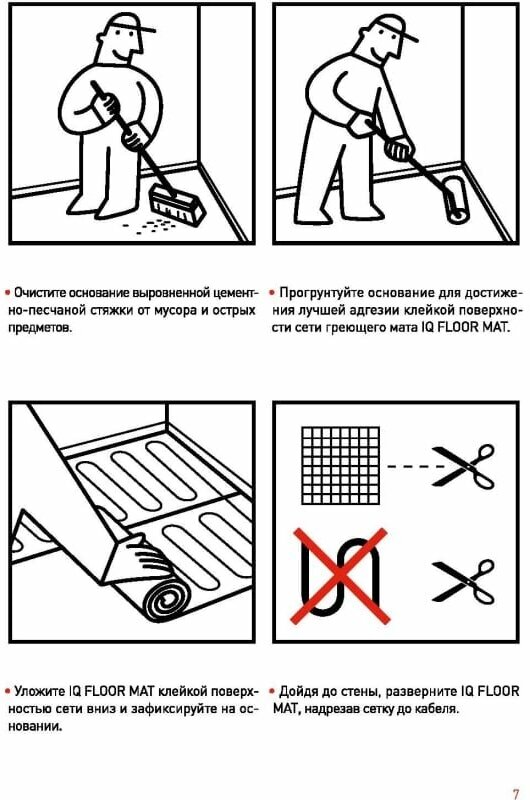 • Очистите основание выровненной цементно-песчаной стяжки от мусора и острых предметов.

• Прогрунтуйте основание для достижения лучшей адгезии клейкой поверхности сети греющего мата IQ FLOOR MAT.

• Уложите IQ FLOOR MAT клейкой поверхностью сети вниз и зафиксируйте на основании.

• Дойдя до стены, разверните IQ FLOOR MAT, надрезав сетку до кабеля.

7