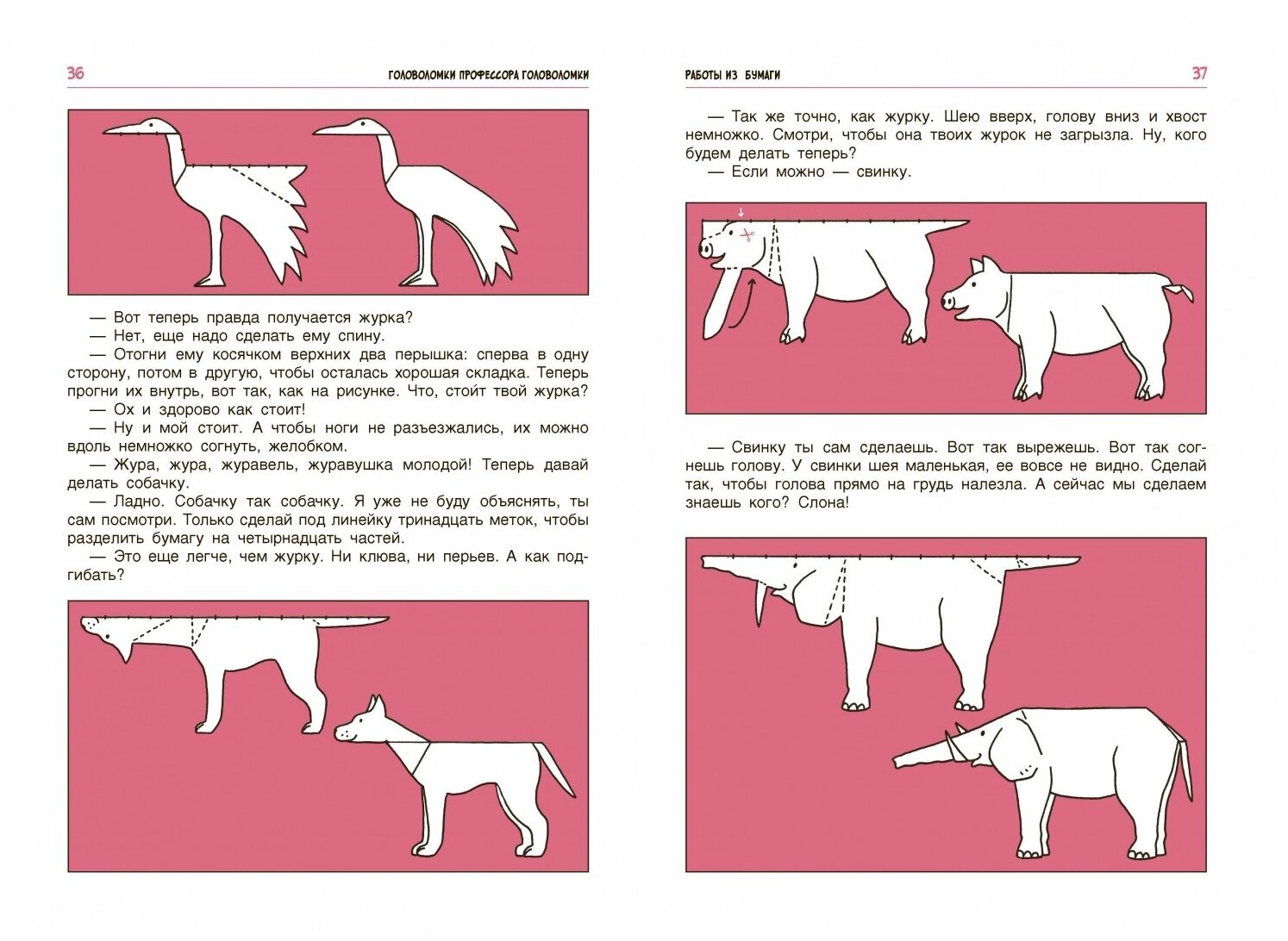 36 ГОЛОВОЛОМКИ ПРОФЕССОРА ГОЛОВОЛОМКИ

— Вот теперь правда получается журка?
— Нет, еще надо сделать ему спину.
— Отогни ему косячком верхних два перышка: сперва в одну сторону, потом в другую, чтобы осталась хорошая складка. Теперь прогни их внутрь, вот так, как на рисунке. Что, стоит твой журка?
— Ох и здорово как стоит!
— Ну и мой стоит. А чтобы ноги не разъезжались, их можно вдоль немножко согнуть, желобком.
— Жура, жура, журавель, журавушка молодой! Теперь давай делать собачку.
— Ладно. Собачку так собачку. Я уже не буду объяснять, ты сам посмотри. Только сделай под линейку тринадцать меток, чтобы разделить бумагу на четырнадцать частей.
— Это еще легче, чем журку. Ни клюва, ни перьев. А как подгибать?

РАБОТЫ ИЗ БУМАГИ 37

— Так же точно, как журку. Шею вверх, голову вниз и хвост немножко. Смотри, чтобы она твоих журок не загрызла. Ну, кого будем делать теперь?
— Если можно — свинку.

— Свинку ты сам сделаешь. Вот так вырежешь. Вот так согнешь голову. У свинки шея маленькая, ее вовсе не видно. Сделай так, чтобы голова прямо на грудь налезла. А сейчас мы сделаем знаешь кого? Слона!